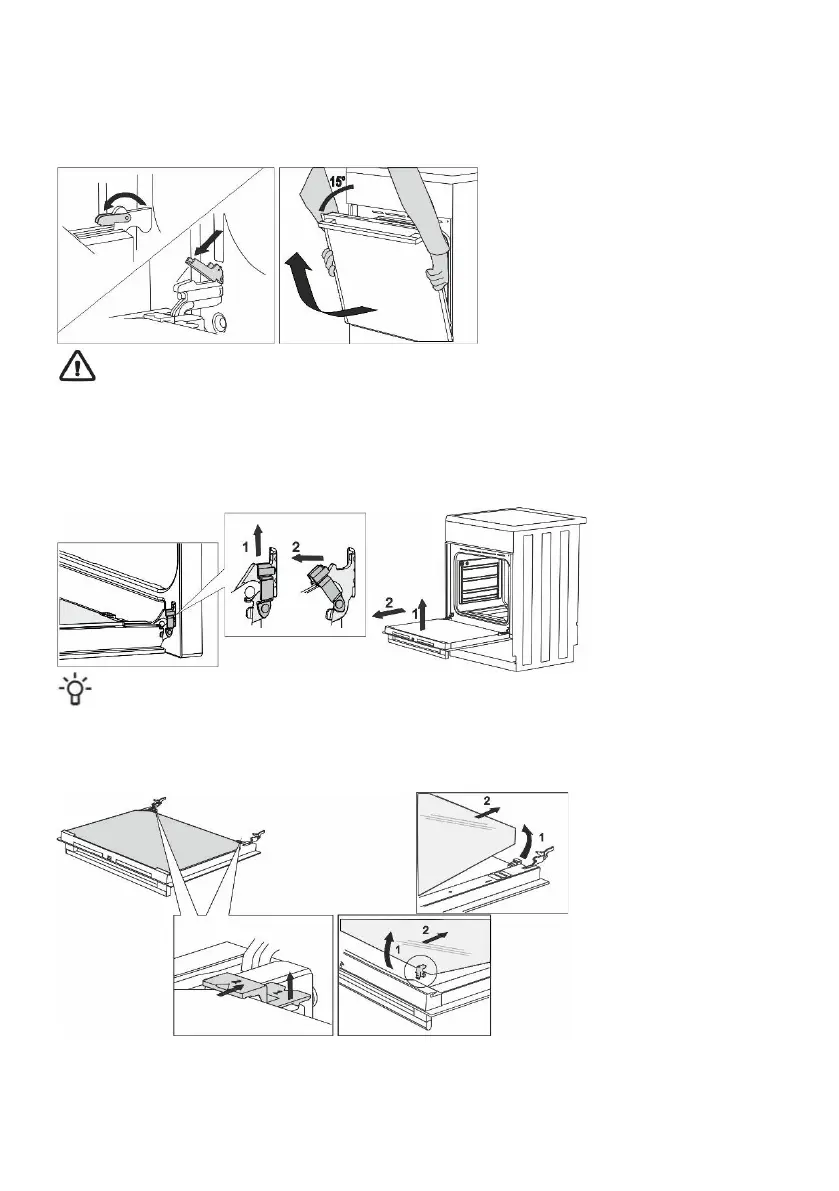 15°

1 2

2 1

2 1

1 2