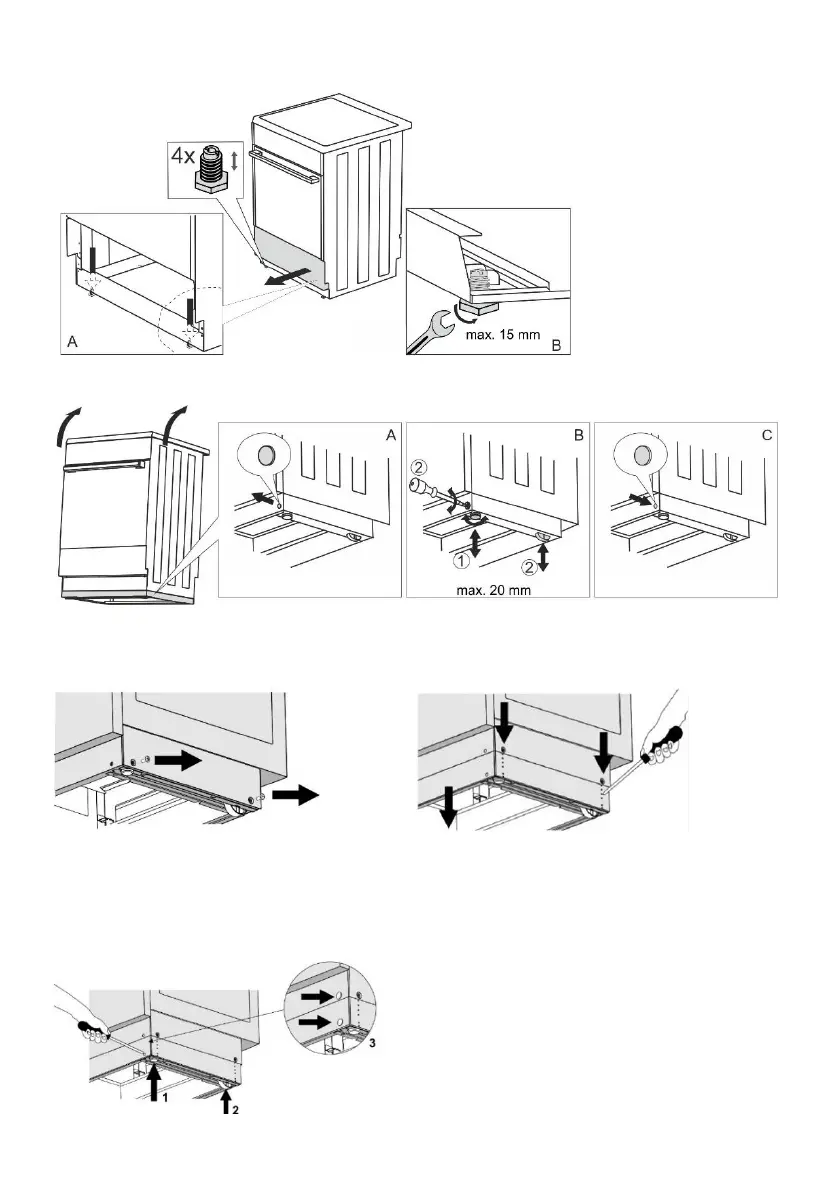 4x

A

max. 15 mm

B

A

B

②

①

②

max. 20 mm

C

1

2

3