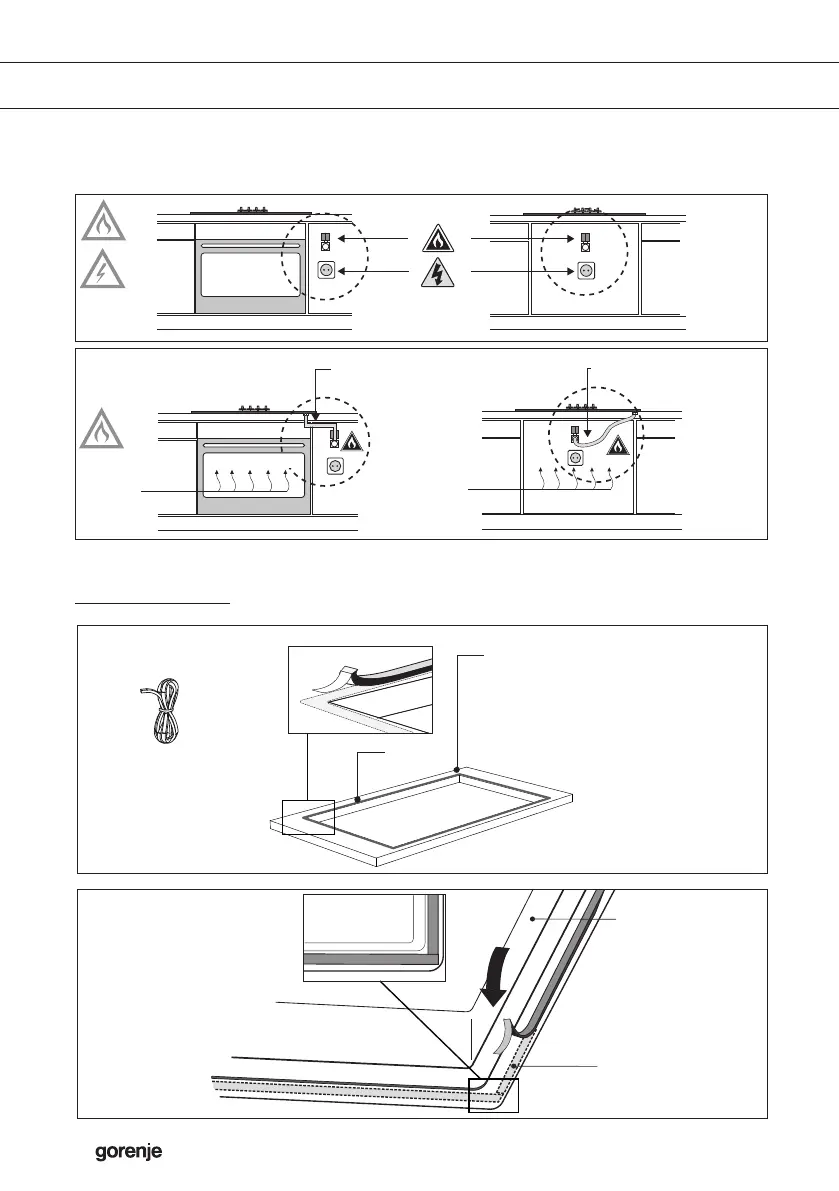 gorenje