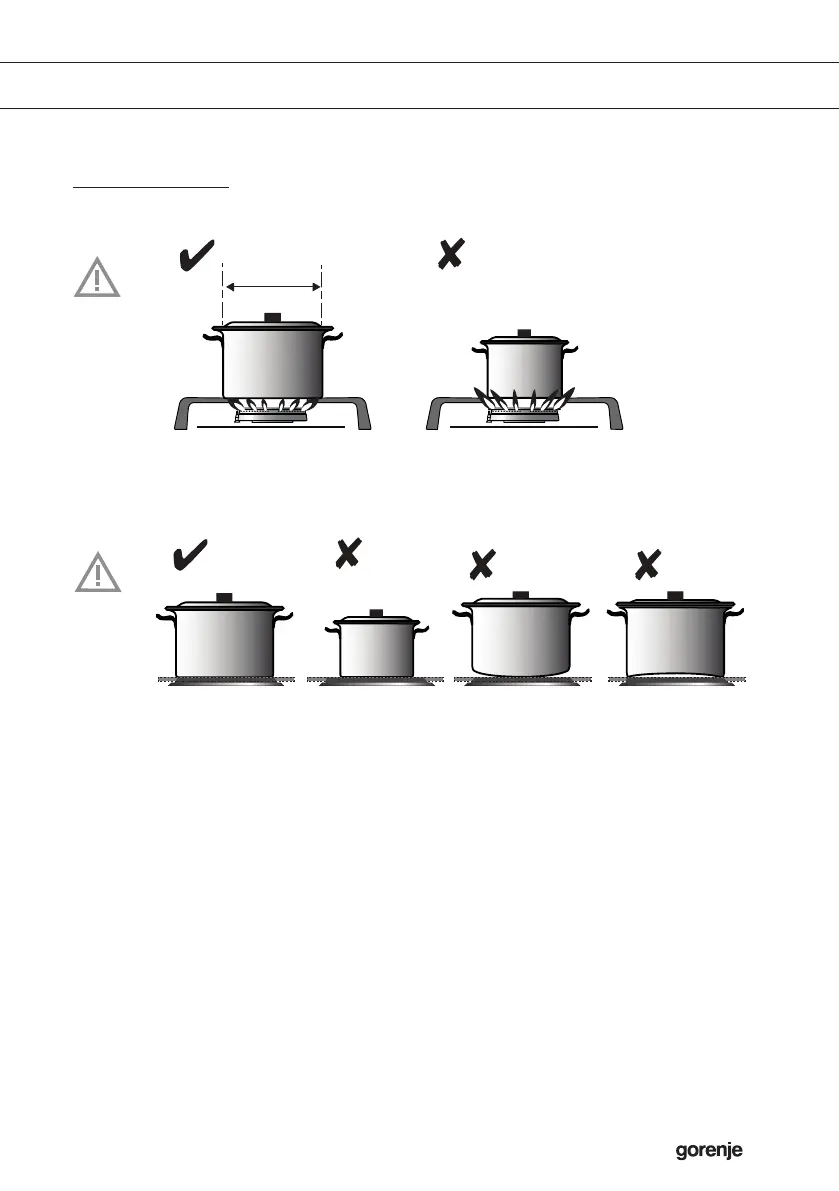 gorenje