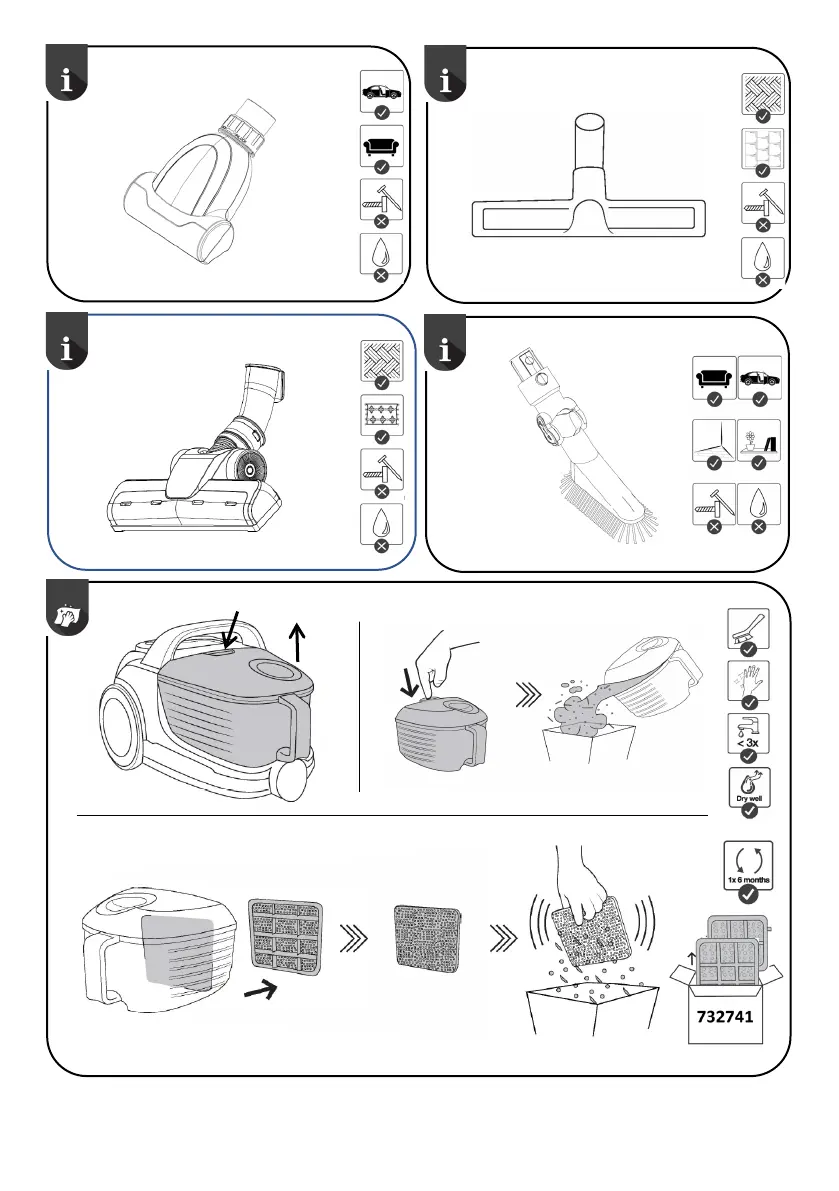 i

i

i

i

< 3x

Dry well

1x 6 months

732741