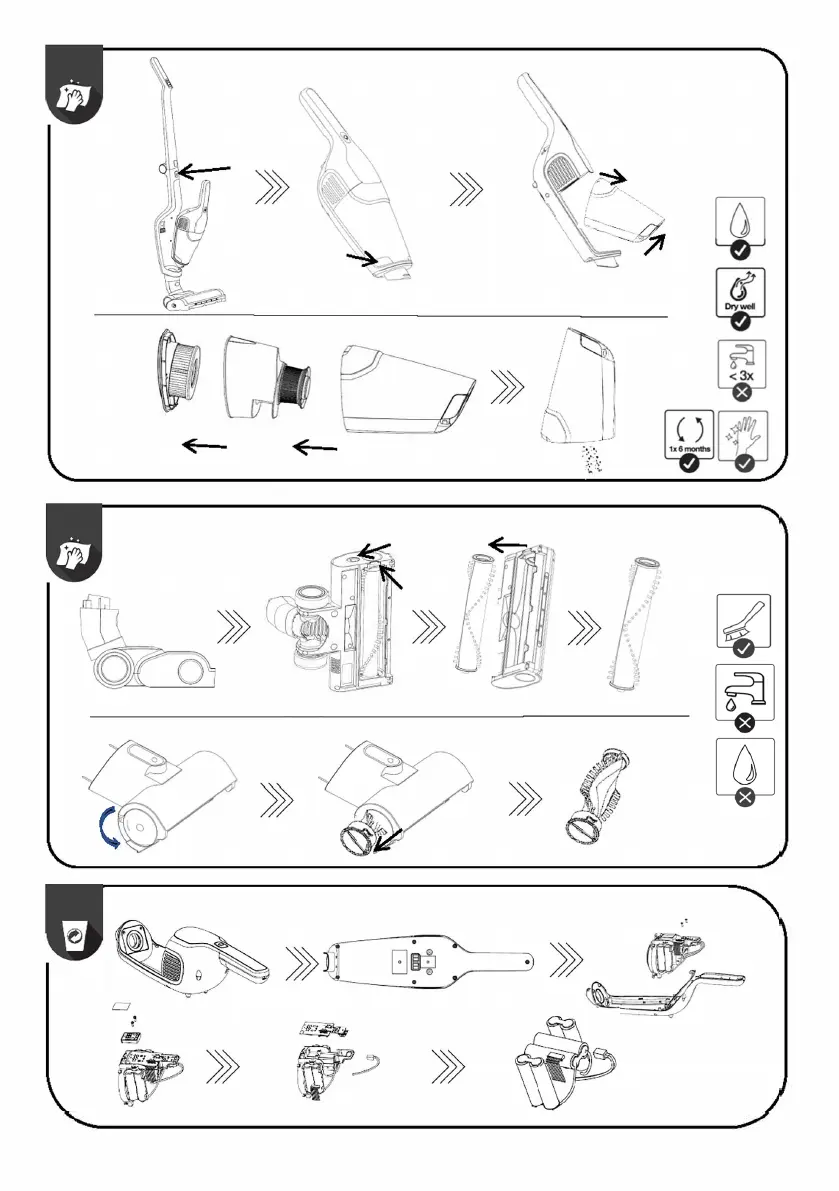 Dry well

< 3x

1x 6 months