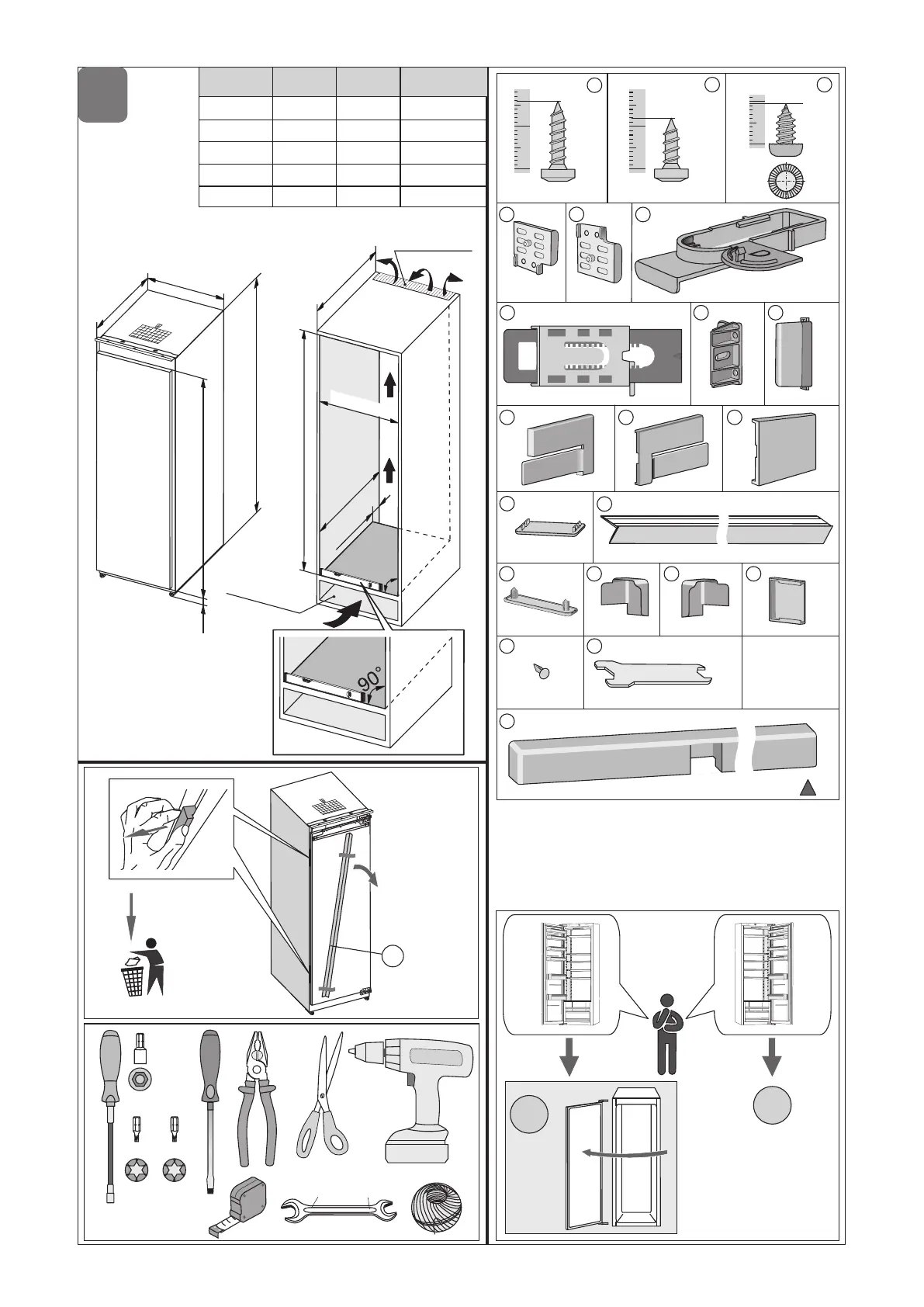 90°