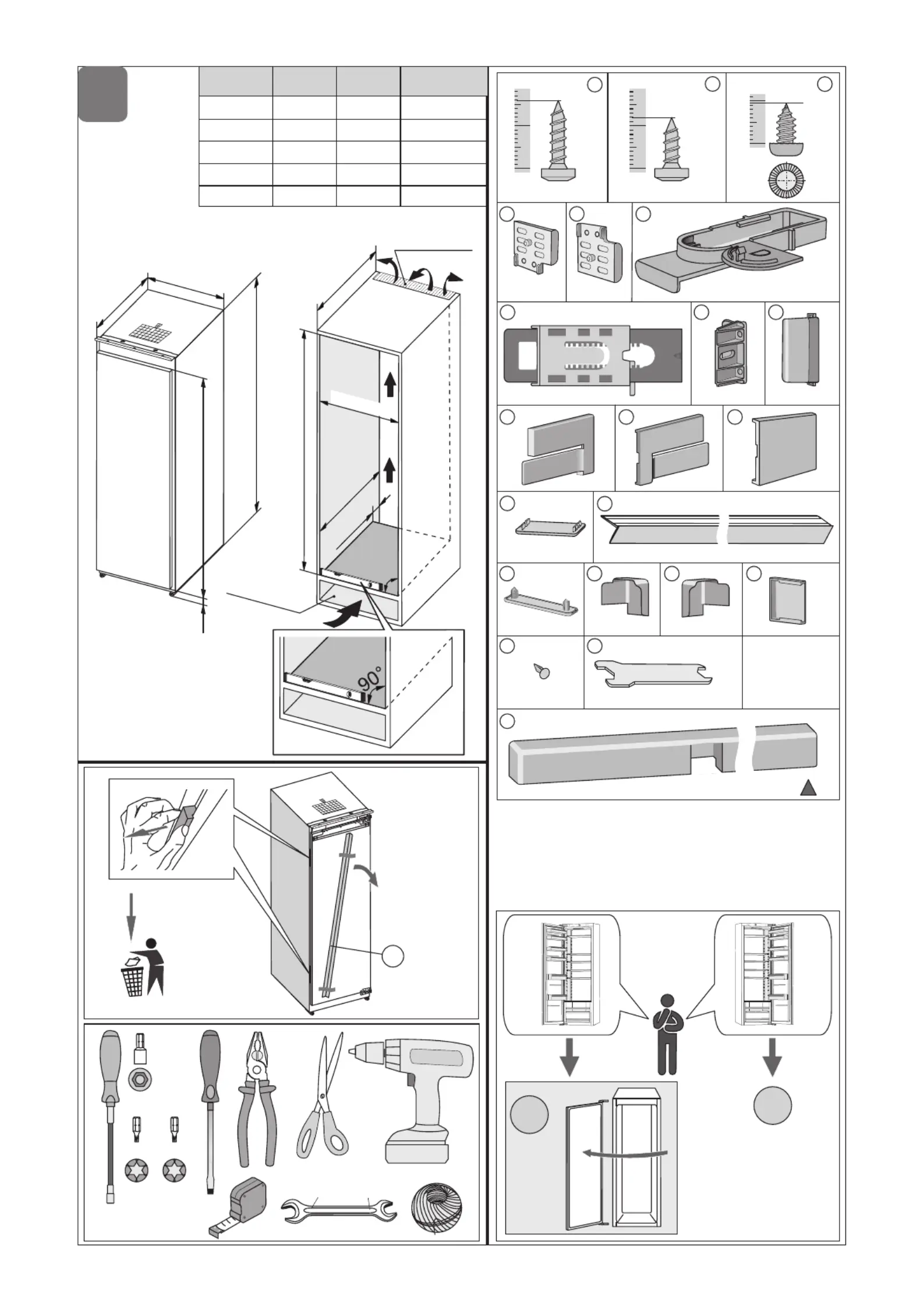 90°