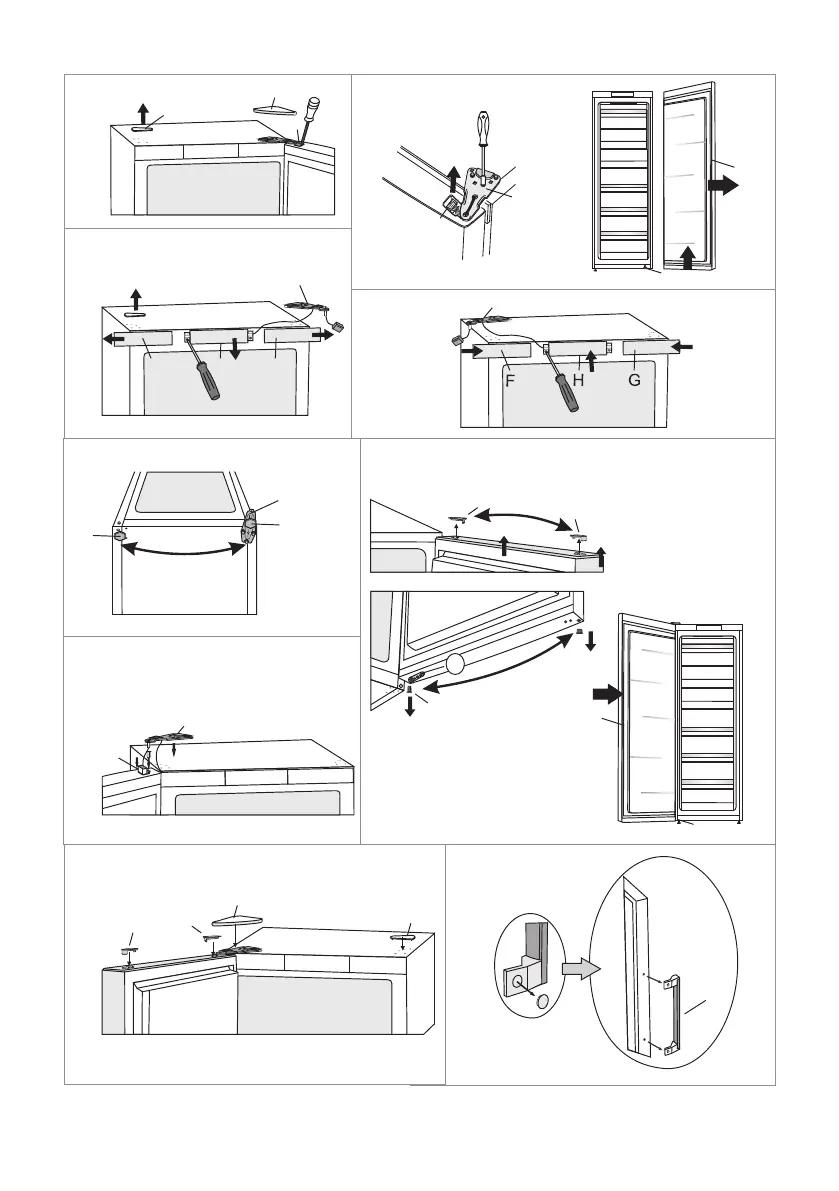 F
H
G