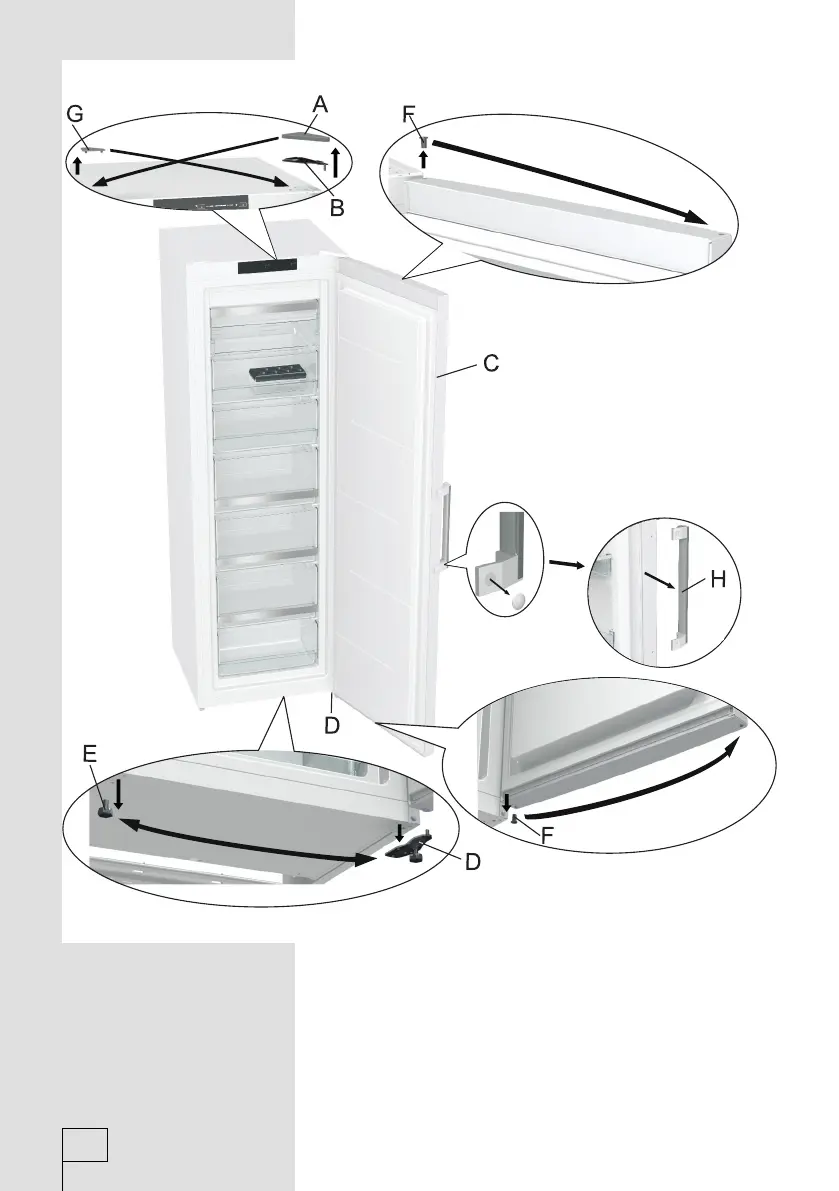 G
A
B
F
C
H
D
E
F
D