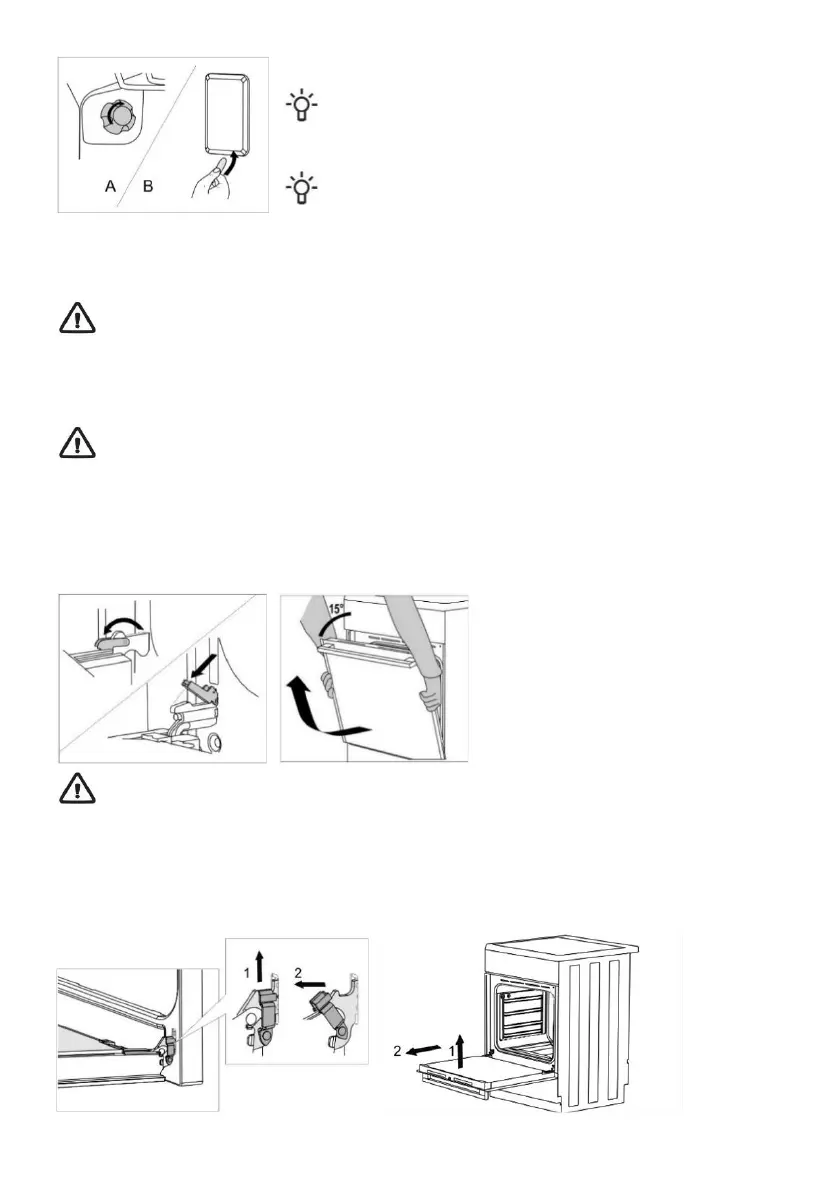 A B

15°

1 2

2 1