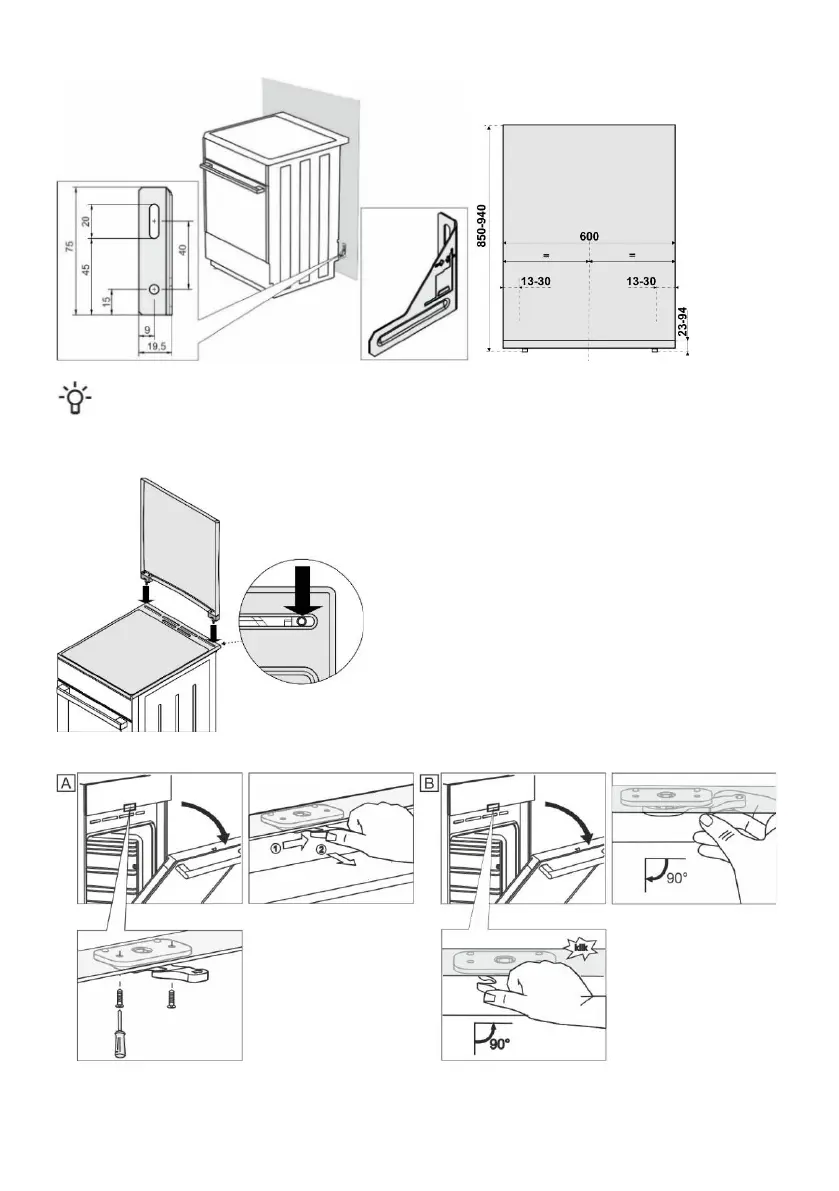 20
75
45
15
40
9
19.5

850-940
600
=
=
13-30
13-30
23-94

A
①
②

B
90°
klik
90°