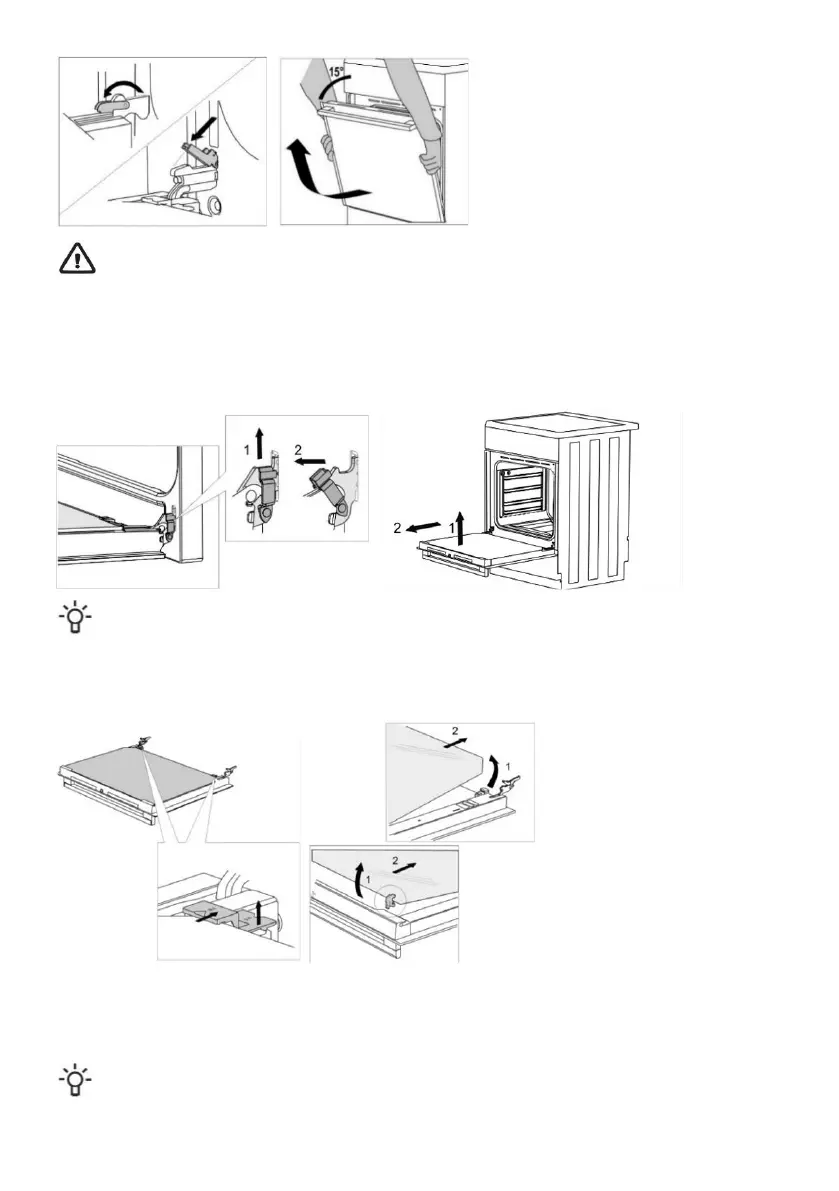 15°

1
2

2
1

2
1

1
2