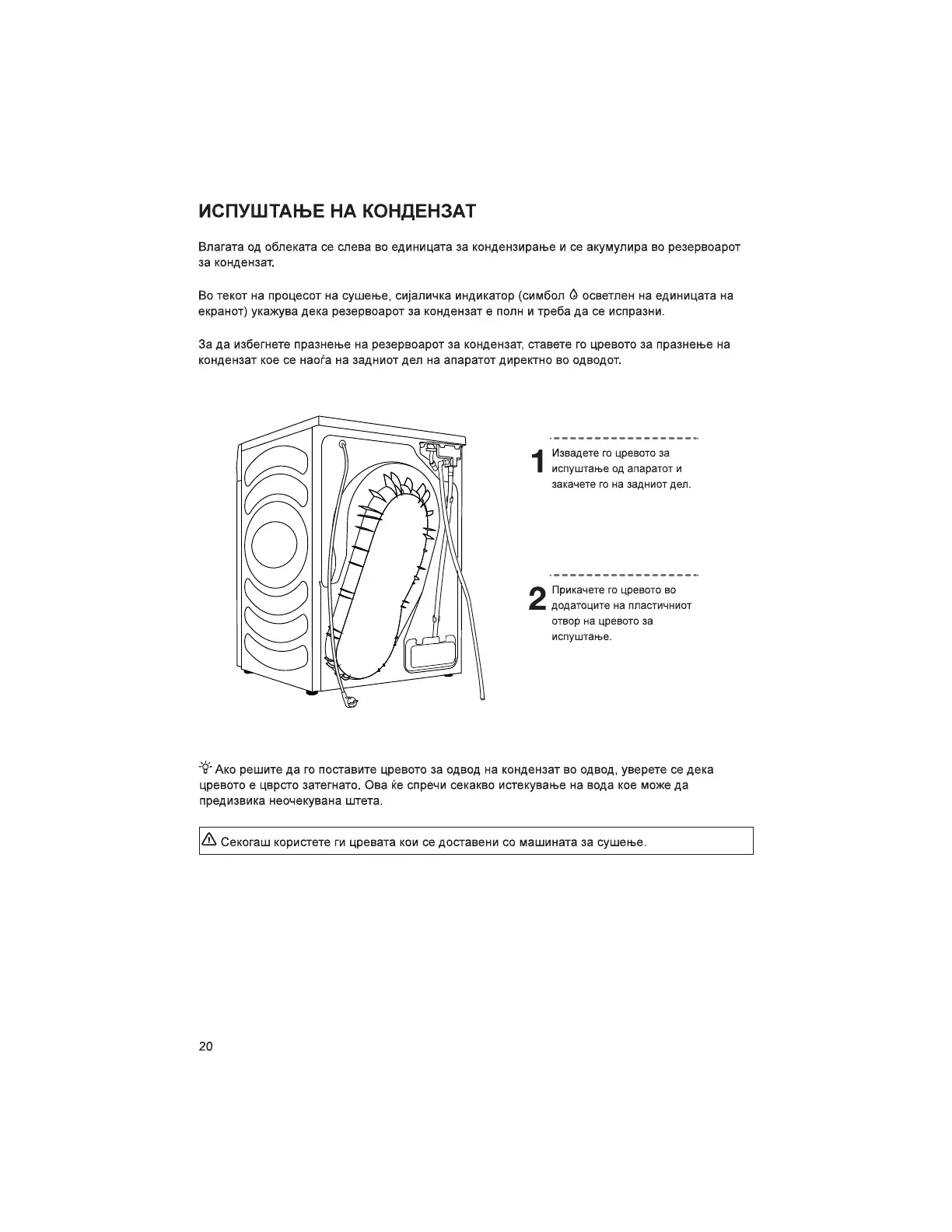 ИСПУШТАЊЕ НА КОНДЕНЗАТ

Влагата од облеката се слева во единицата за кондензирање и се акумулира во резервоарот за кондензат.

Во текот на процесот на сушење, сијаличка индикатор (симбол осветлен на единицата на екранот) укажува дека резервоарот за кондензат е полн и треба да се испразни.

За да избегнете празнење на резервоарот за кондензат, ставете го цревото за празнење на кондензат кое се наоѓа на задниот дел на апаратот директно во одводот.

1 Извадете го цревото за испуштање од апаратот и закачете го на задниот дел.

2 Прикачете го цревото во додатоците на пластичниот отвор на цревото за испуштање.

Ако решите да го поставите цревото за одвод на кондензат во одвод, уверете се дека цревото е цврсто затегнато. Ова ќе спречи секакво истекување на вода кое може да предизвика неочекувана штета.

Секогаш користете ги цревата кои се доставени со машината за сушење.

20