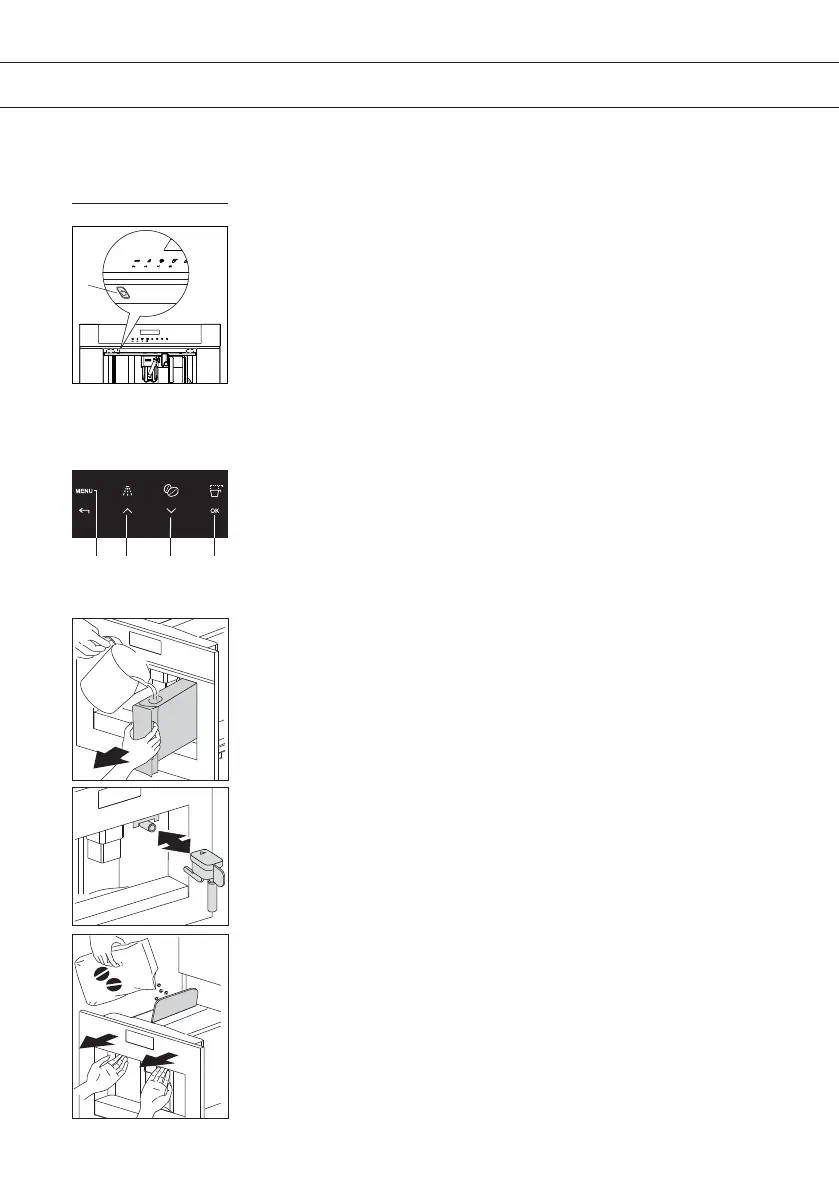 MENU

OK