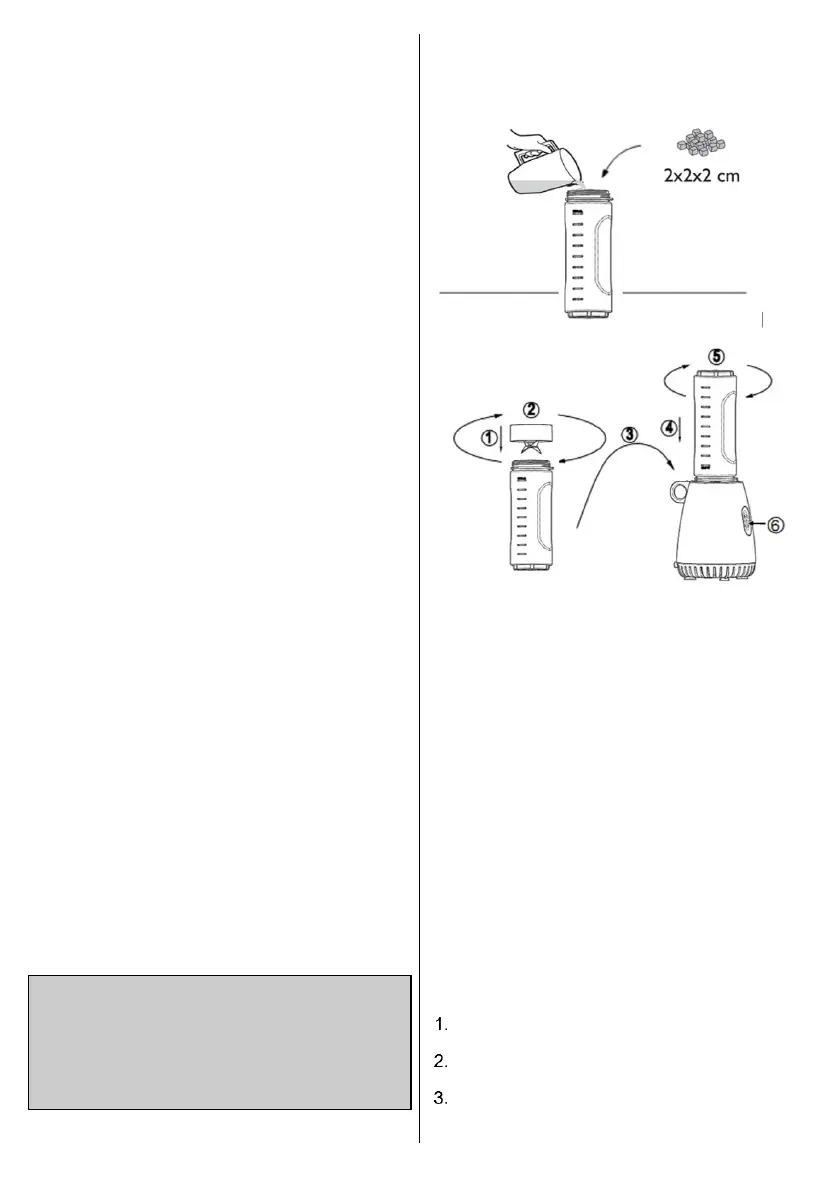 2x2x2 cm

1

2

3

4

5

6

1.

2.

3.