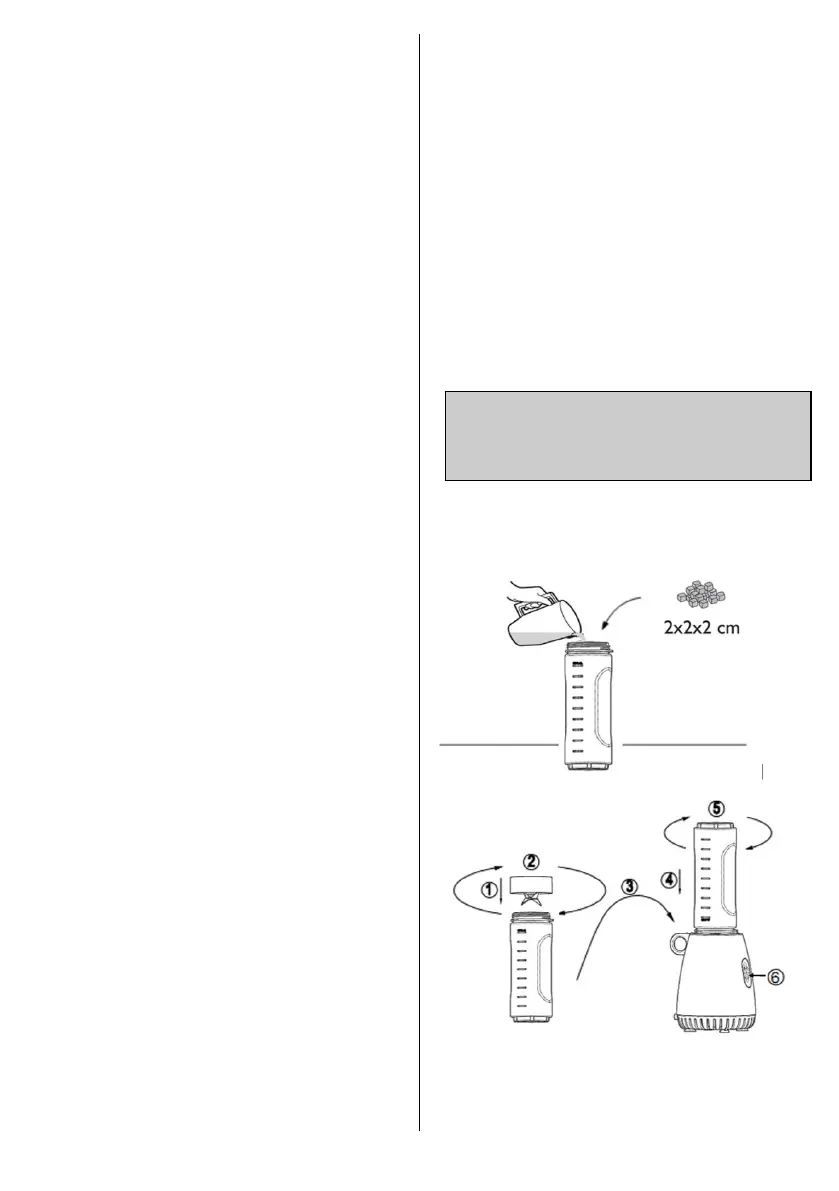 2x2x2 cm

1

2

3

4

5

6