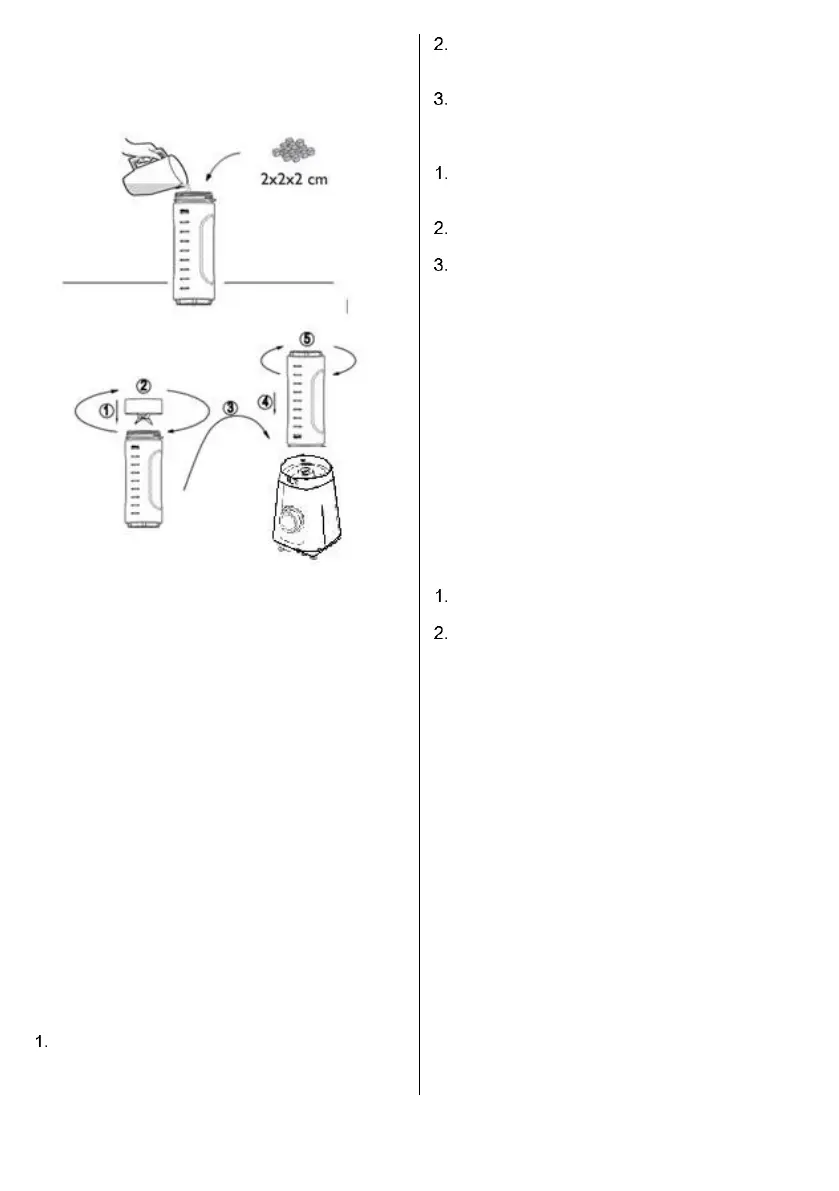 2x2x2 cm

①
②
③
④
⑤

1.

2.

3.

1.

2.

3.

1.

2.