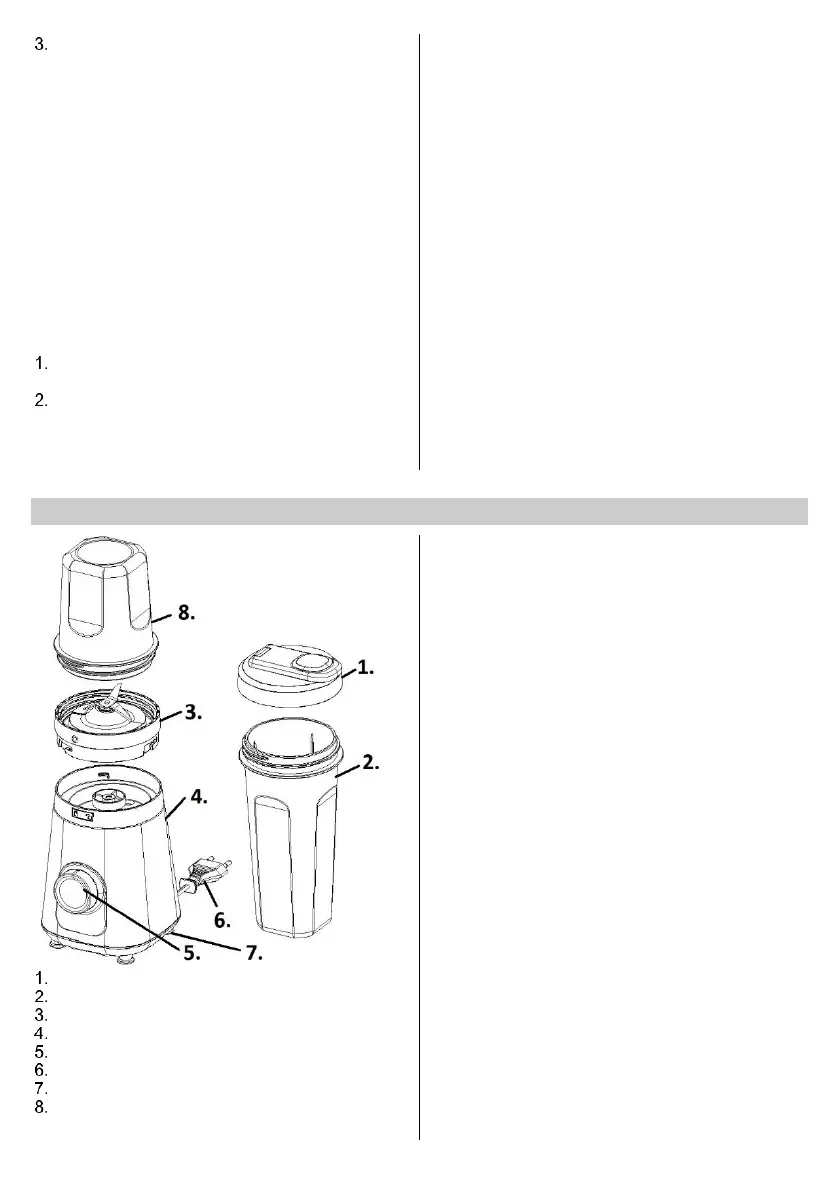 3.

1.

2.

8.

1.

3.

2.

4.

6.

5.

7.

1.
2.
3.
4.
5.
6.
7.
8.