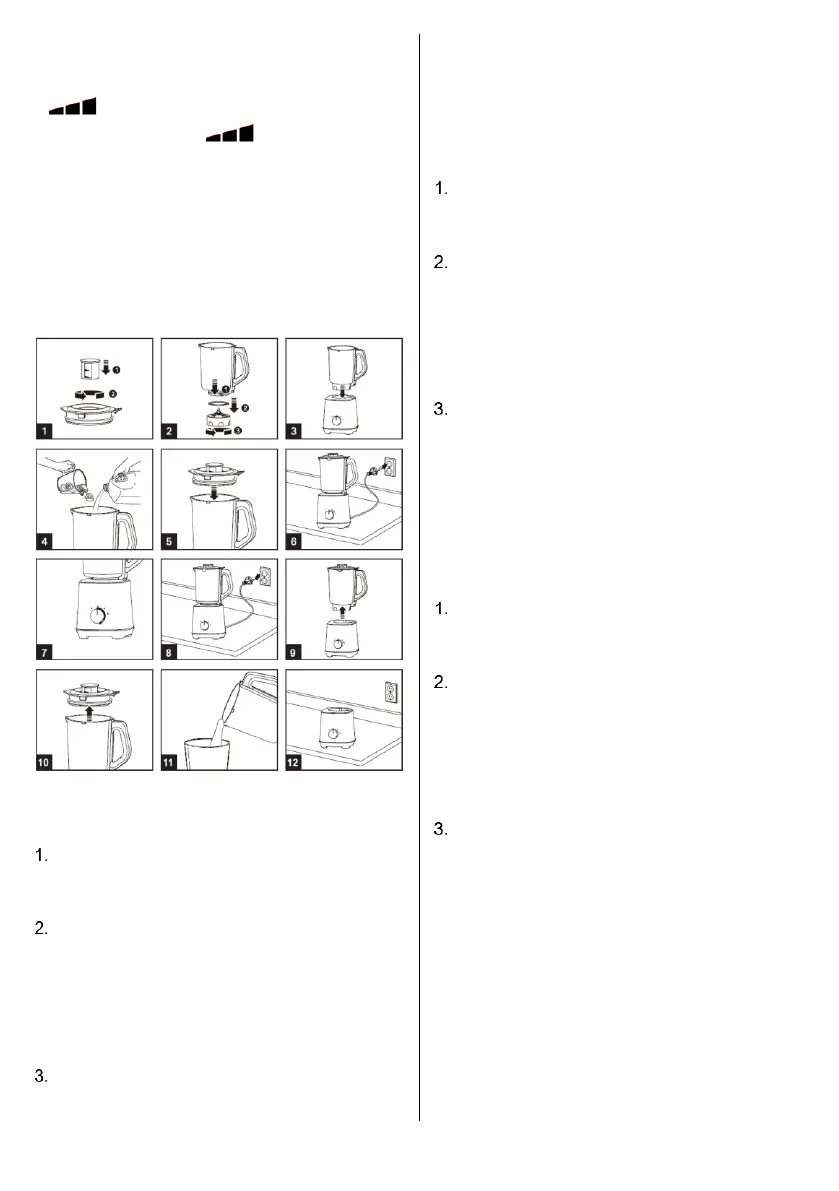 1

2

3

4

5

6

7

8

9

10

11

12

1.

2.

3.

1.

2.

3.

1.

2.

3.