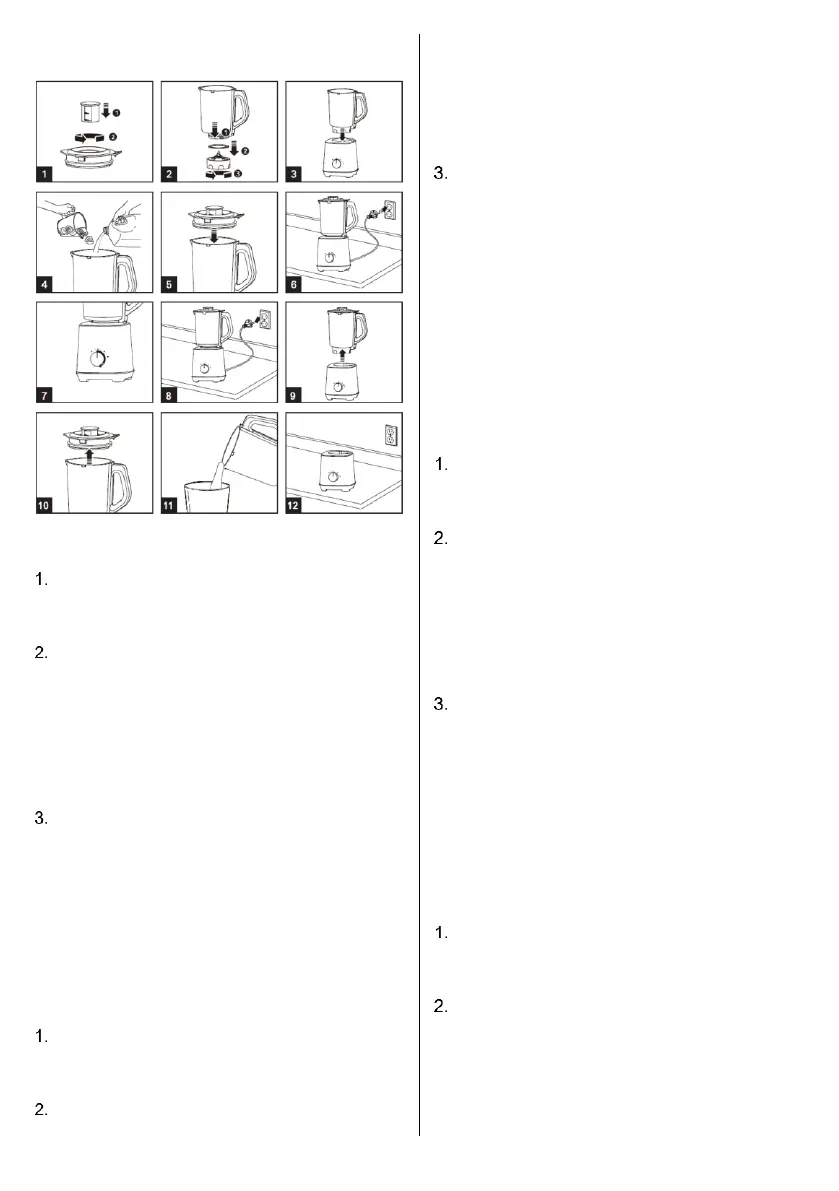 1

2

3

4

5

6

7

8

9

10

11

12

1.

2.

3.

1.

2.

3.

1.

2.

3.

1.

2.