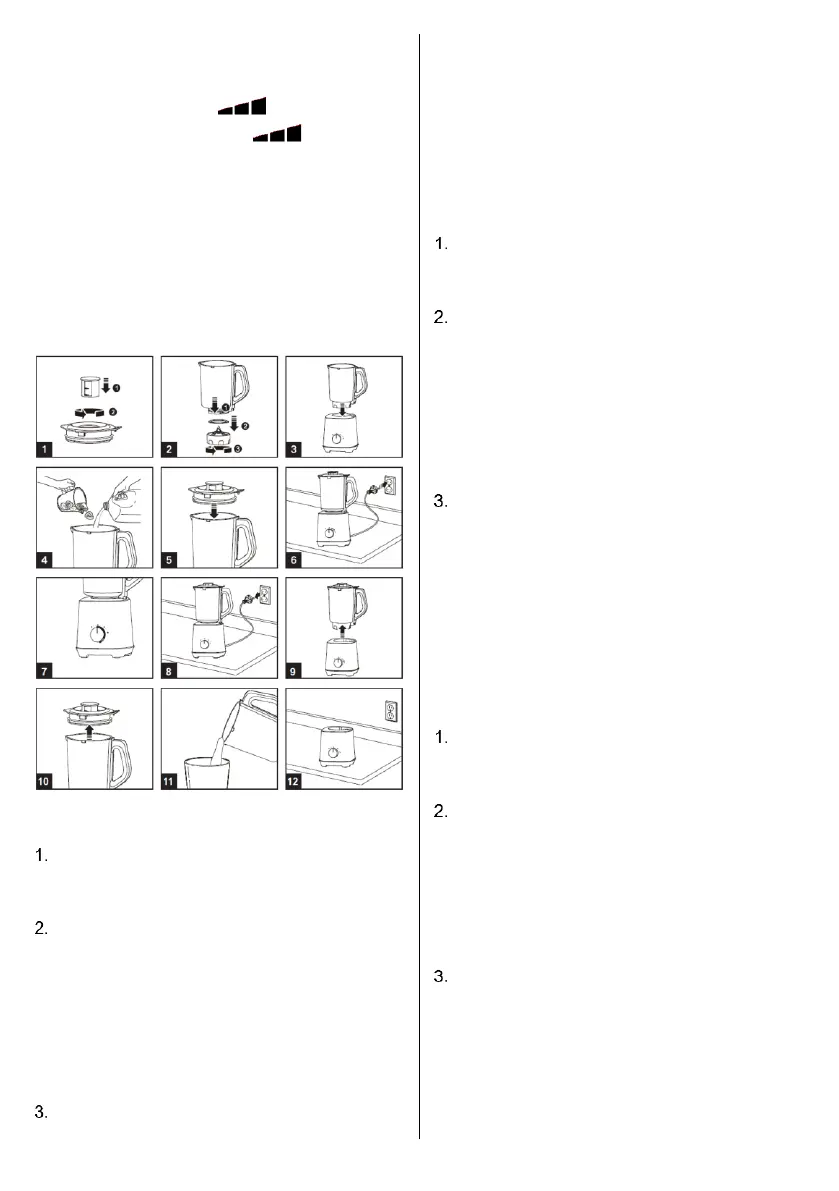 1
2
3
4
5
6
7
8
9
10
11
12

1.

2.

3.

1.

2.

3.

1.

2.

3.