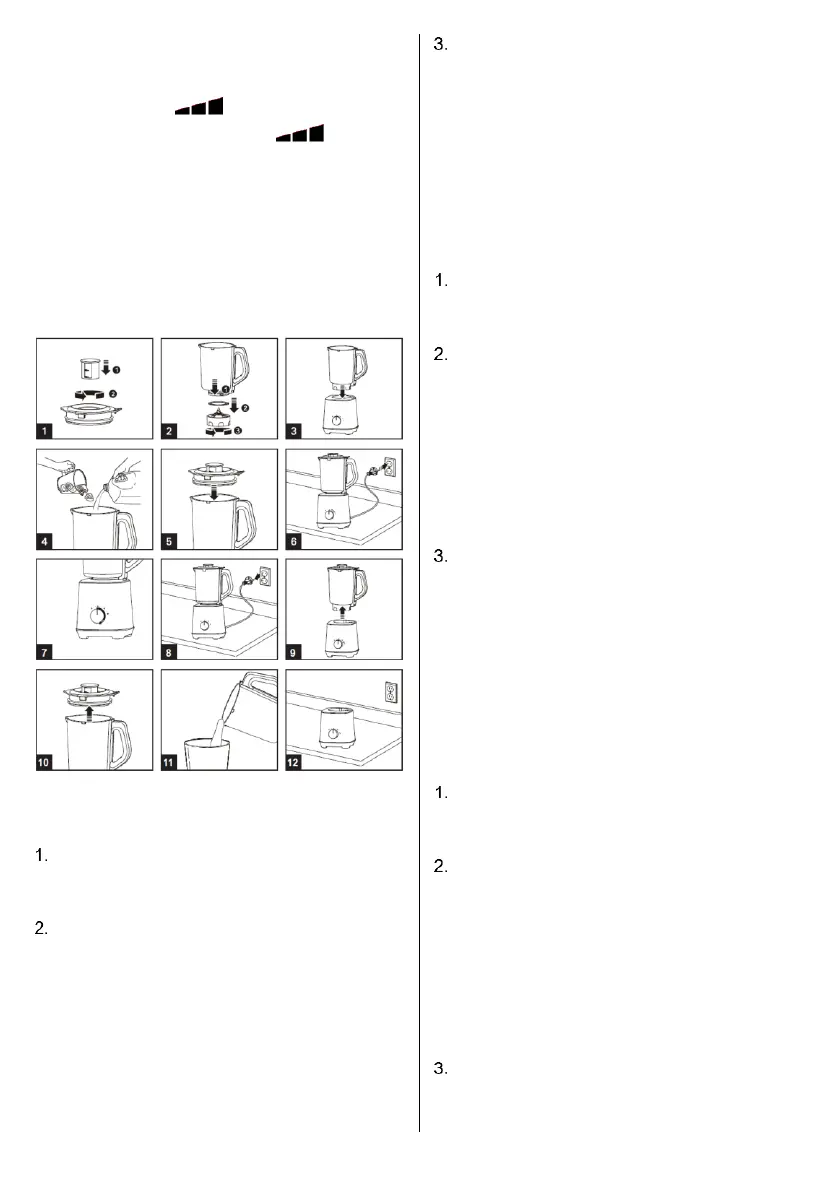 1 2 3
4 5 6
7 8 9
10 11 12

1.

2.

3.

1.

2.

3.

1.

2.

3.