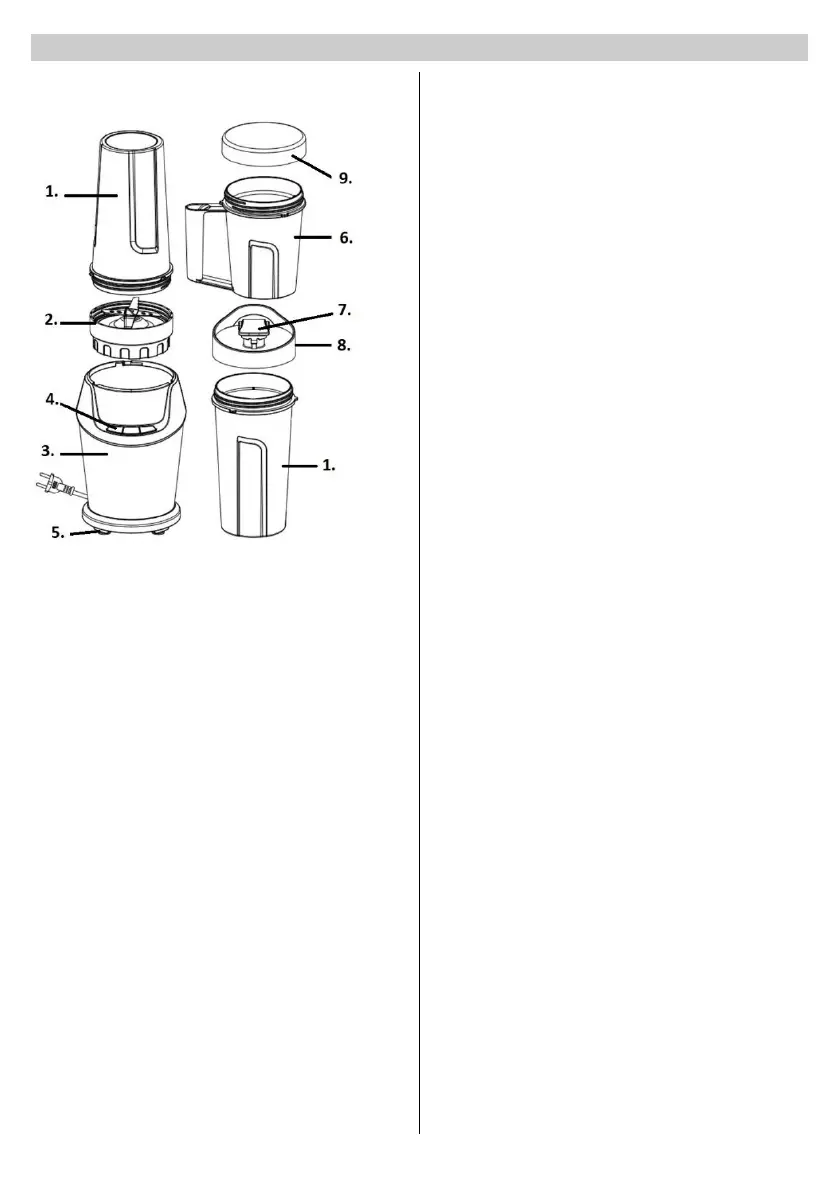 1.
9.
6.
2.
7.
8.
4.
3.
1.
5.