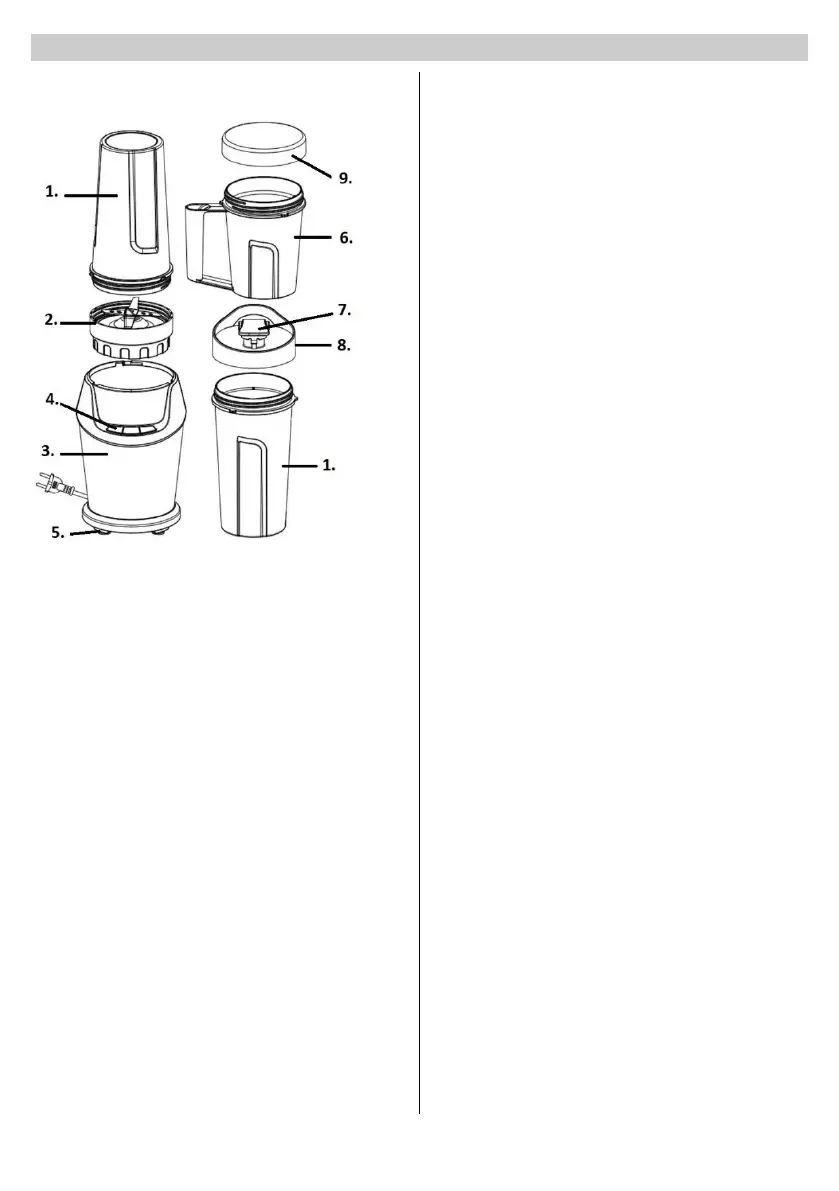 1.
9.
6.
2.
7.
8.
4.
3.
1.
5.