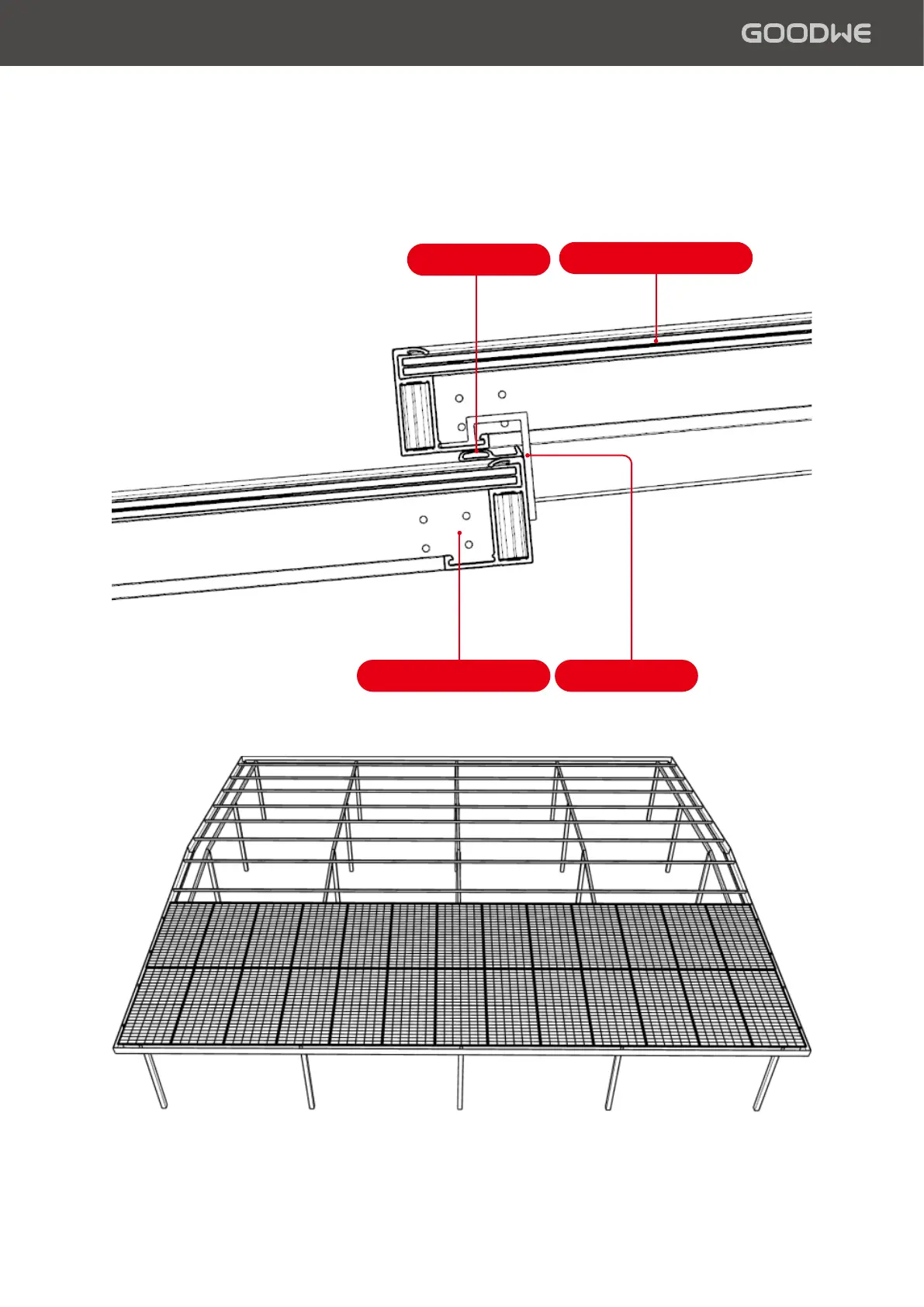 GOODWE