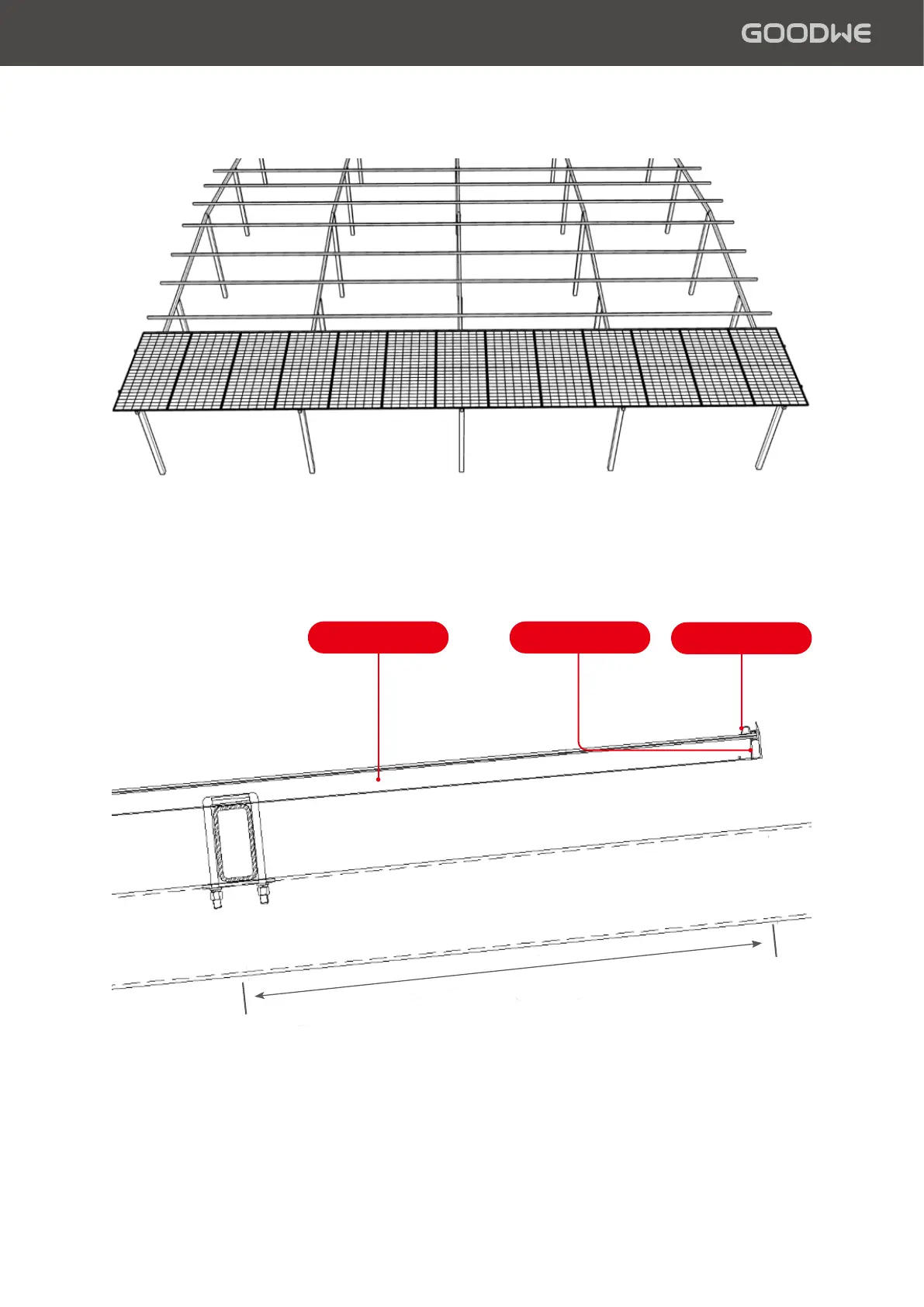 GOODWE