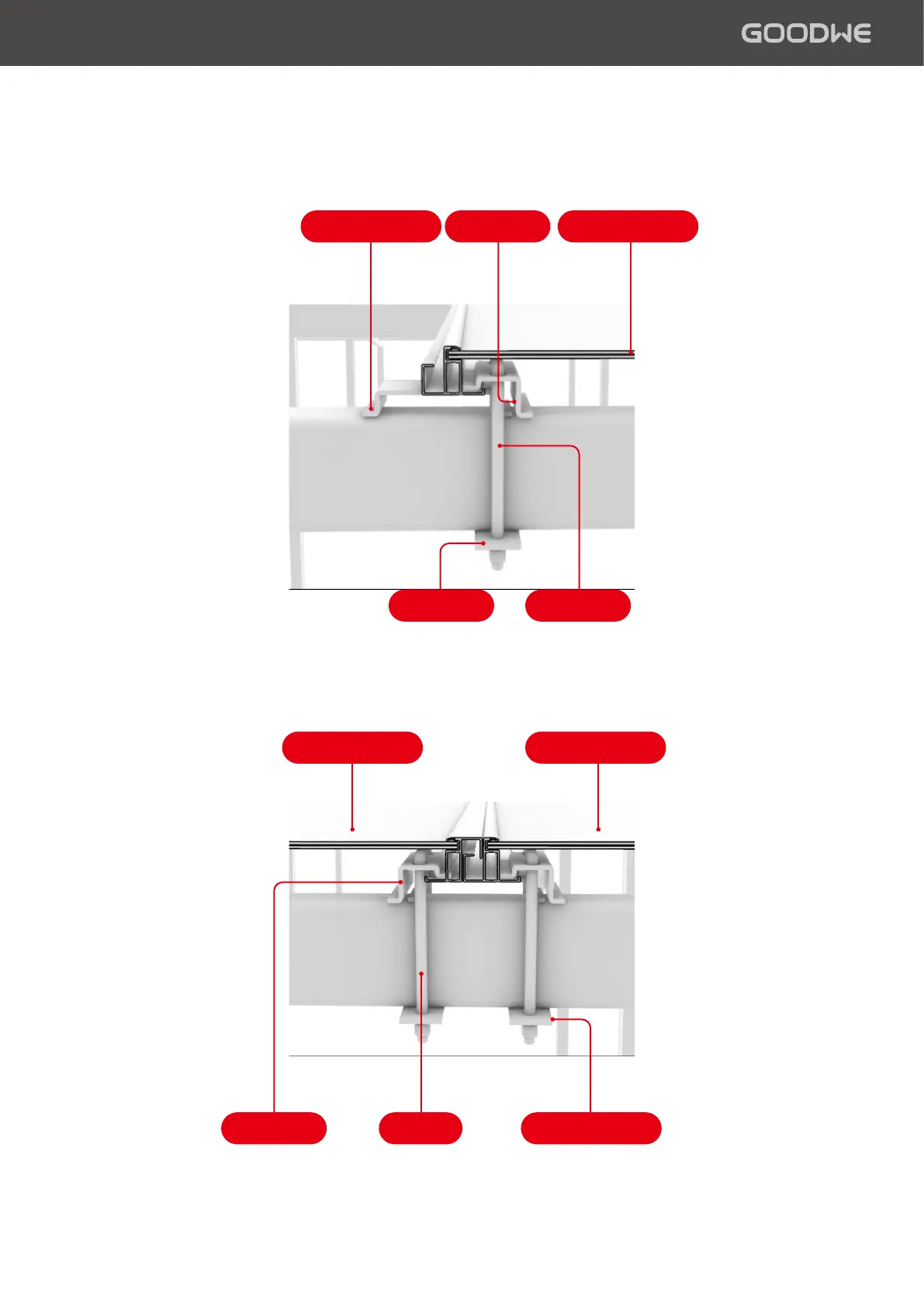 GOODWE