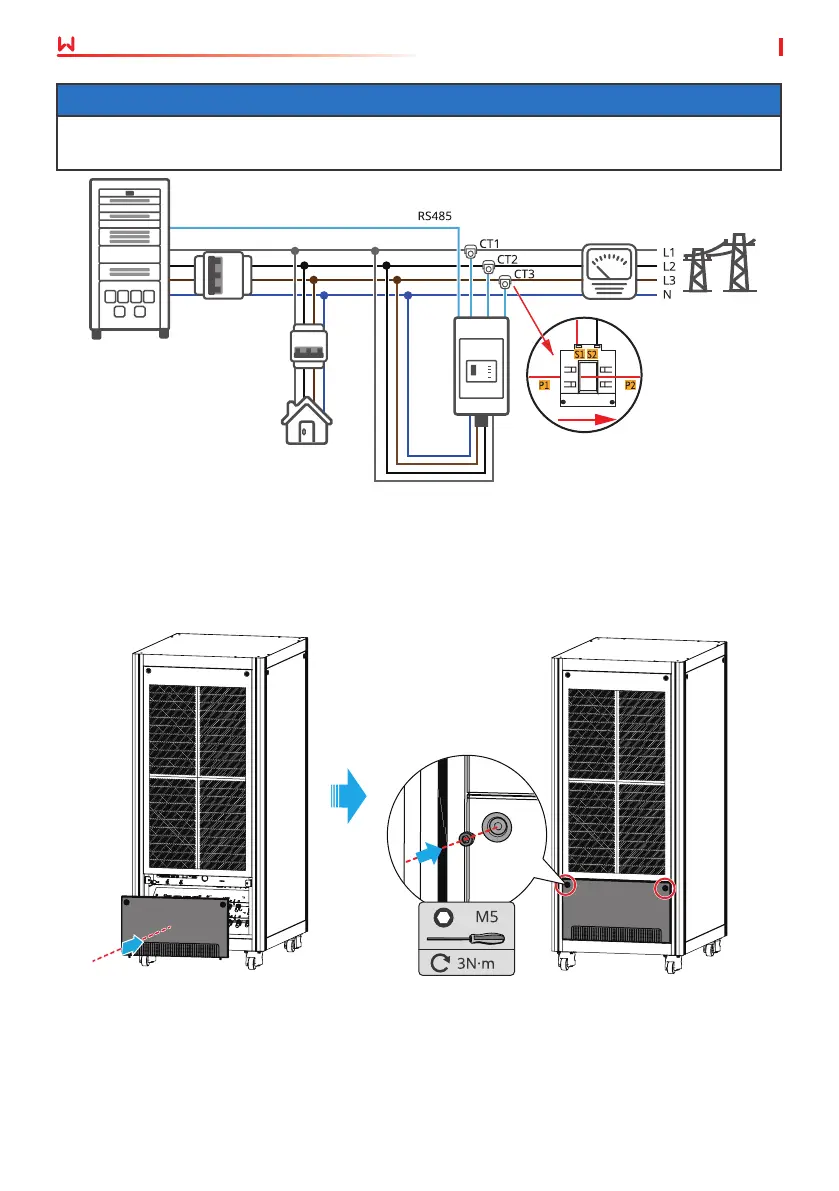 RS485

CT1

CT2

CT3

L1

L2

L3

N

S1 S2

P1

P2

M5

3N·m