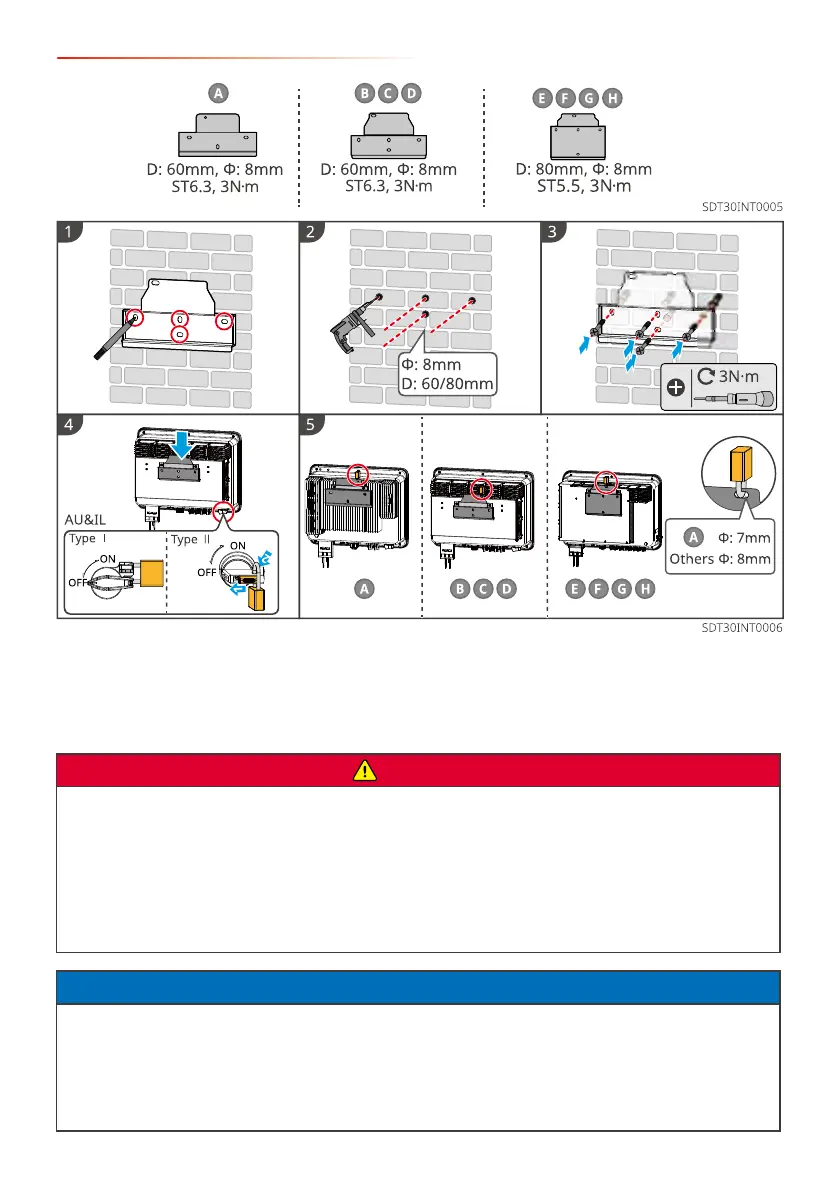 A

D: 60mm, Φ: 8mm
ST6.3, 3N·m

B C D

D: 60mm, Φ: 8mm
ST6.3, 3N·m

E F G H

D: 80mm, Φ: 8mm
ST5.5, 3N·m

SDT30INT0005

1

2

Φ: 8mm
D: 60/80mm

3

3N·m

4

AU&IL

Type I

ON

OFF

Type II

ON

OFF

5

A

B C D

E F G H

A Φ: 7mm
Others Φ: 8mm

SDT30INT0006