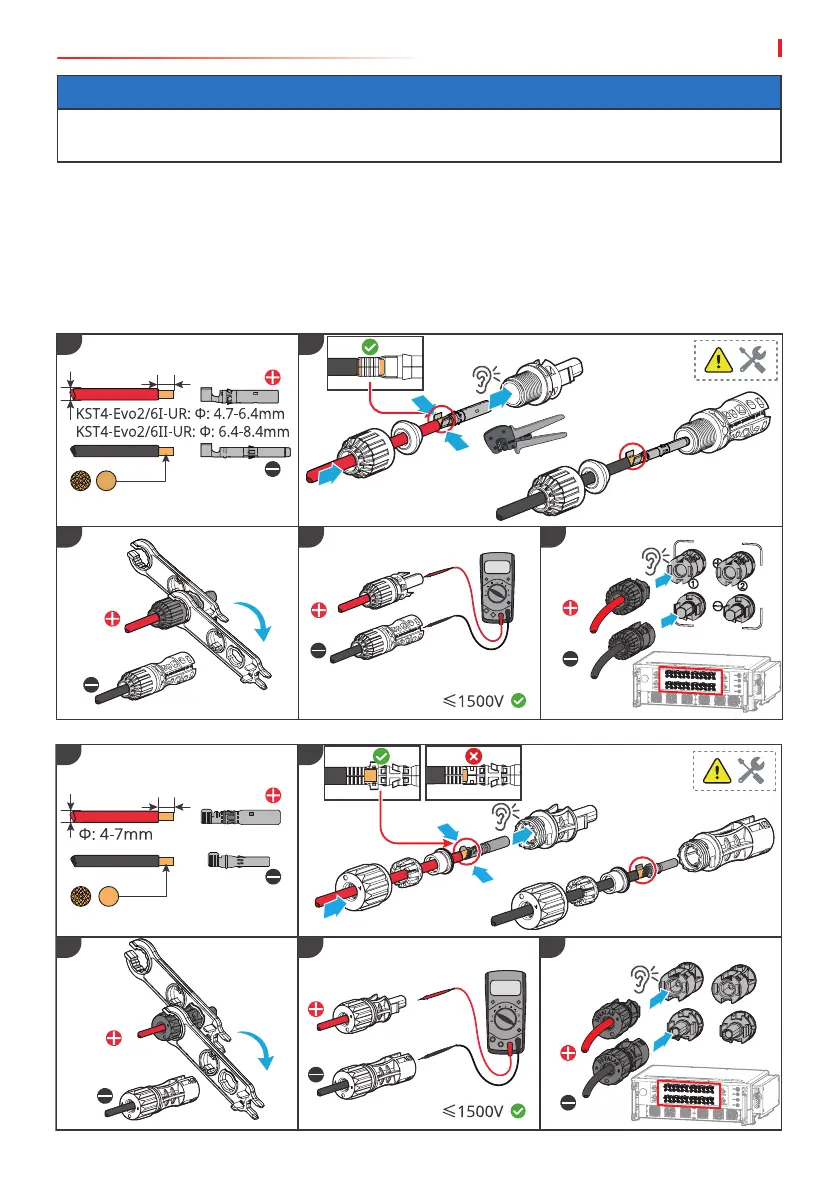 KST4-Evo2/6I-UR: Φ: 4.7-6.4mm
KST4-Evo2/6II-UR: Φ: 6.4-8.4mm

①
②

≤1500V

Φ: 4-7mm

≤1500V