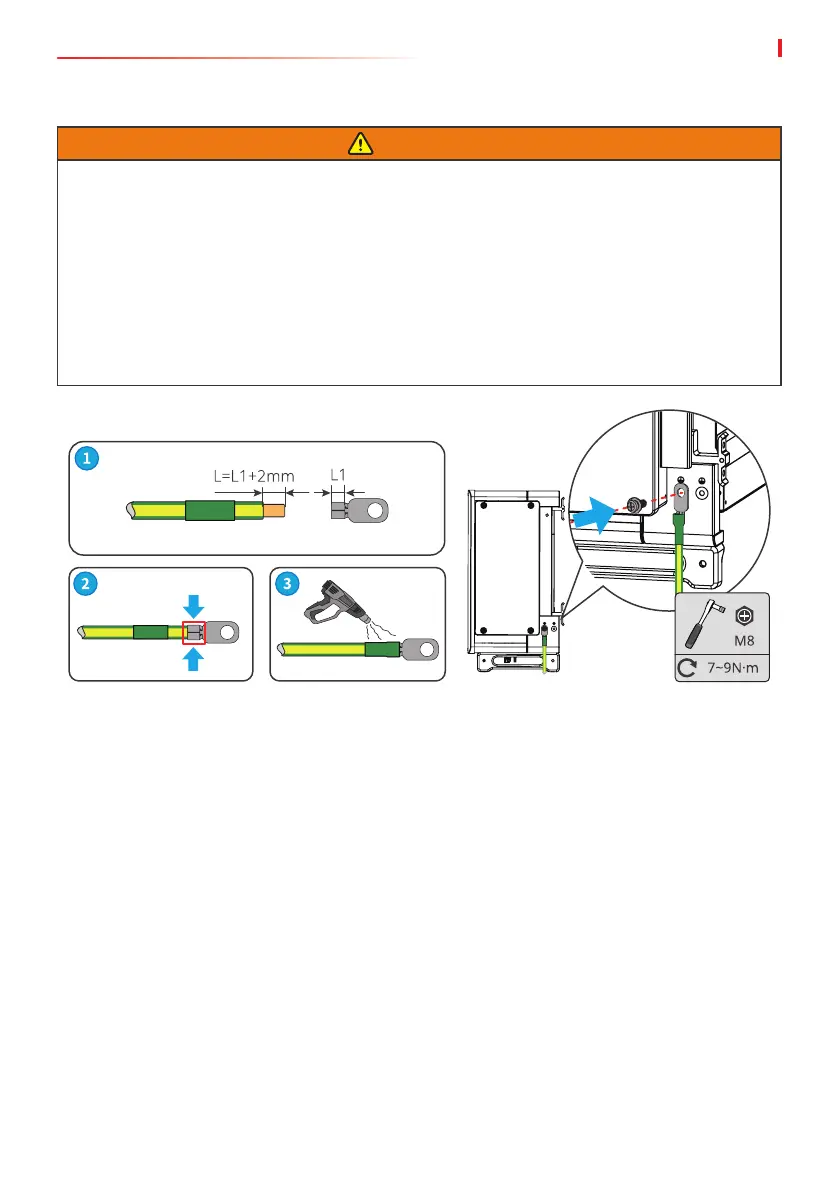 1

L=L1+2mm

L1

2

3

M8

7~9N·m