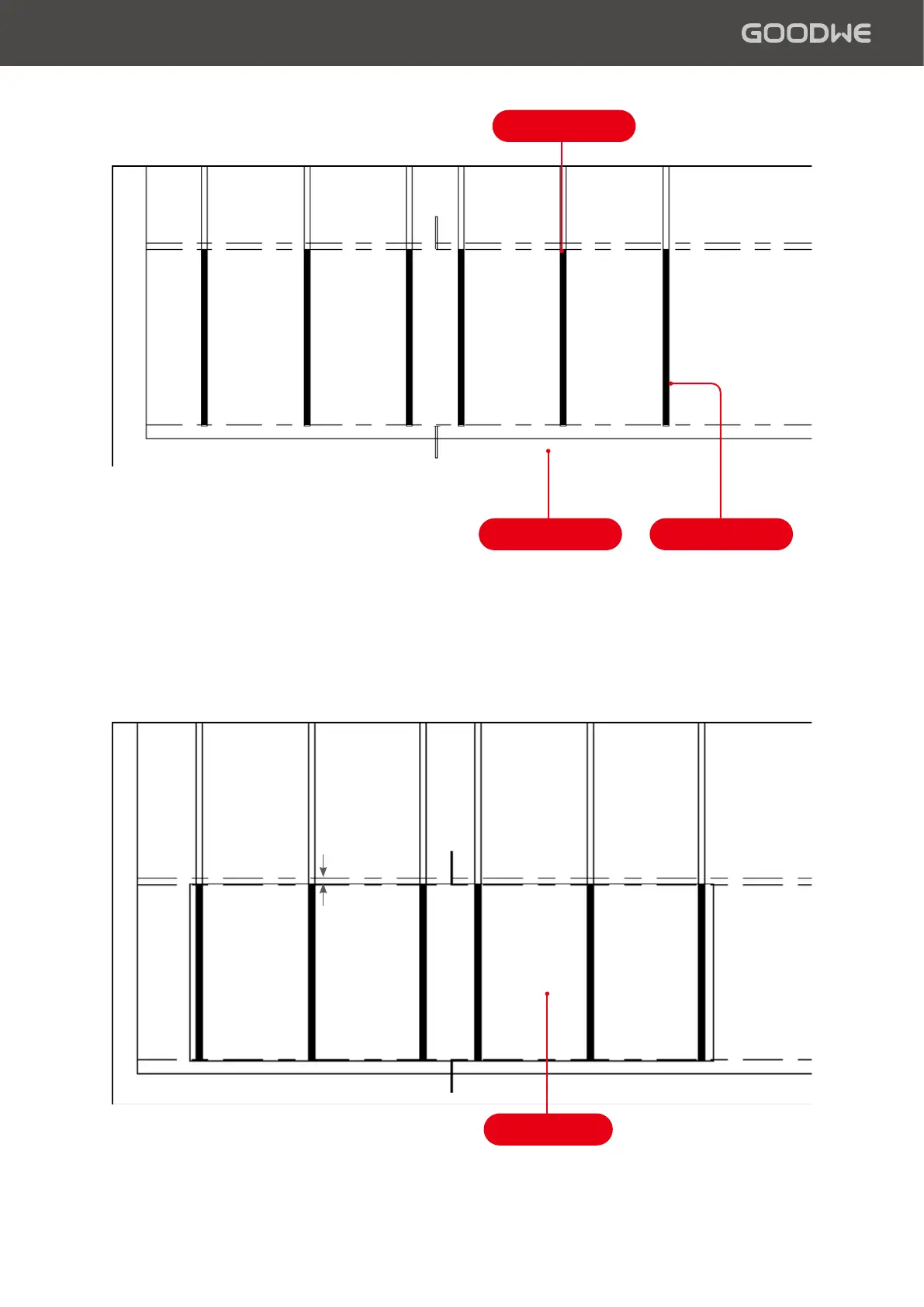 GOODWE