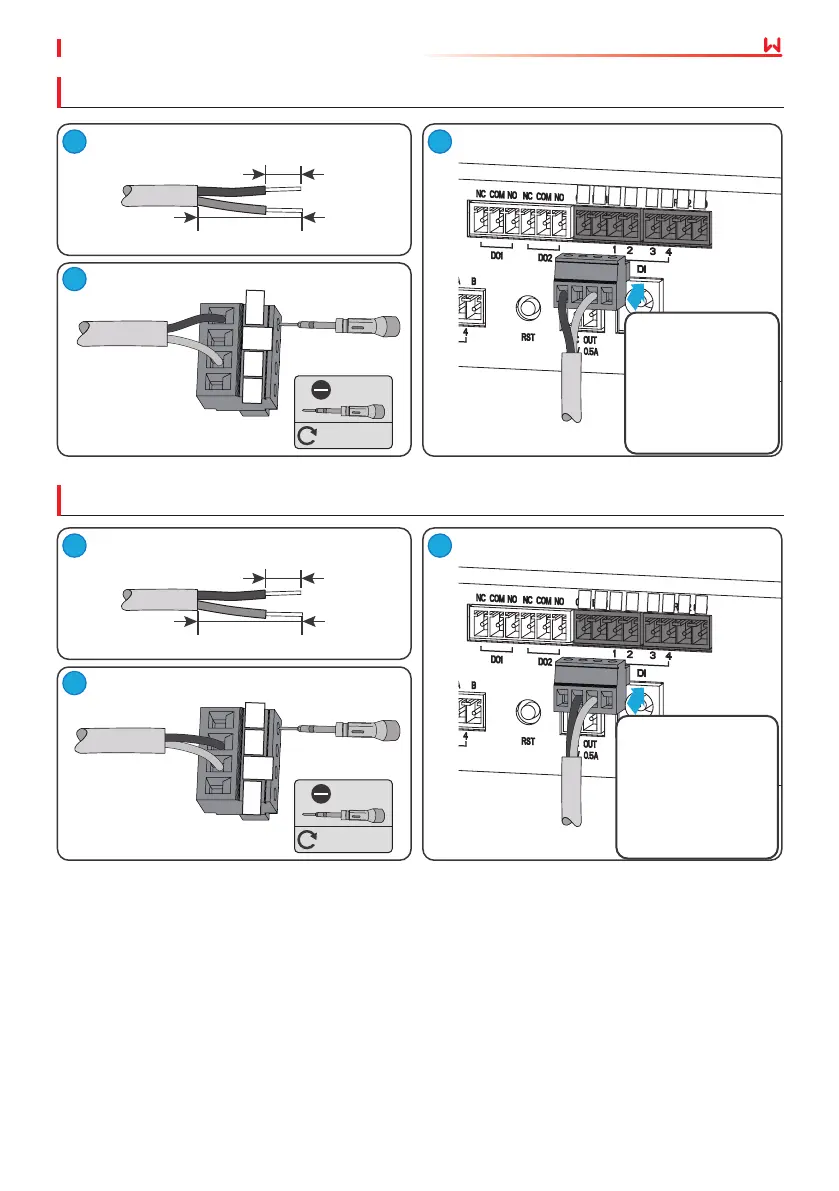 NC COM NO NC COM NO

DO1 DO2

1 2 3 4

DI

B

4

RST

OUT

0.5A

NC COM NO NC COM NO

DO1 DO2

1 2 3 4

DI

B

4

RST

OUT

0.5A