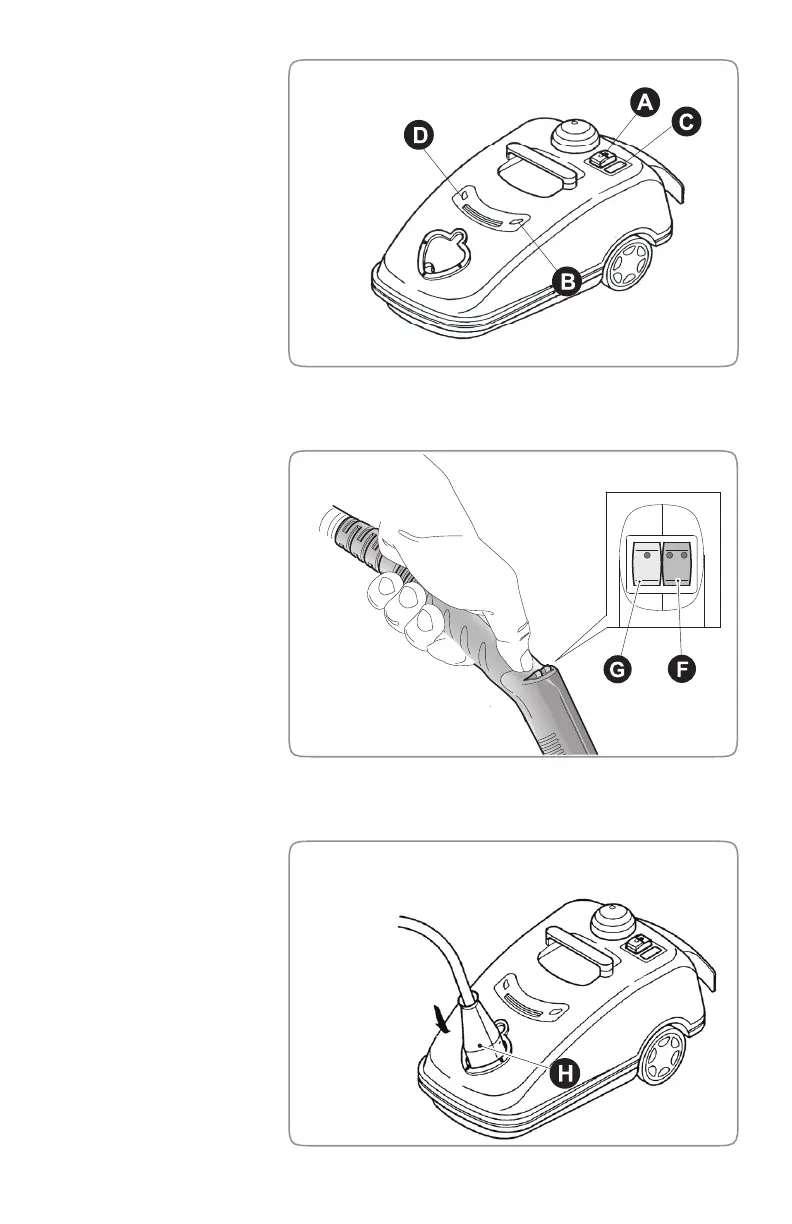 A
C
D
B

G
F

H