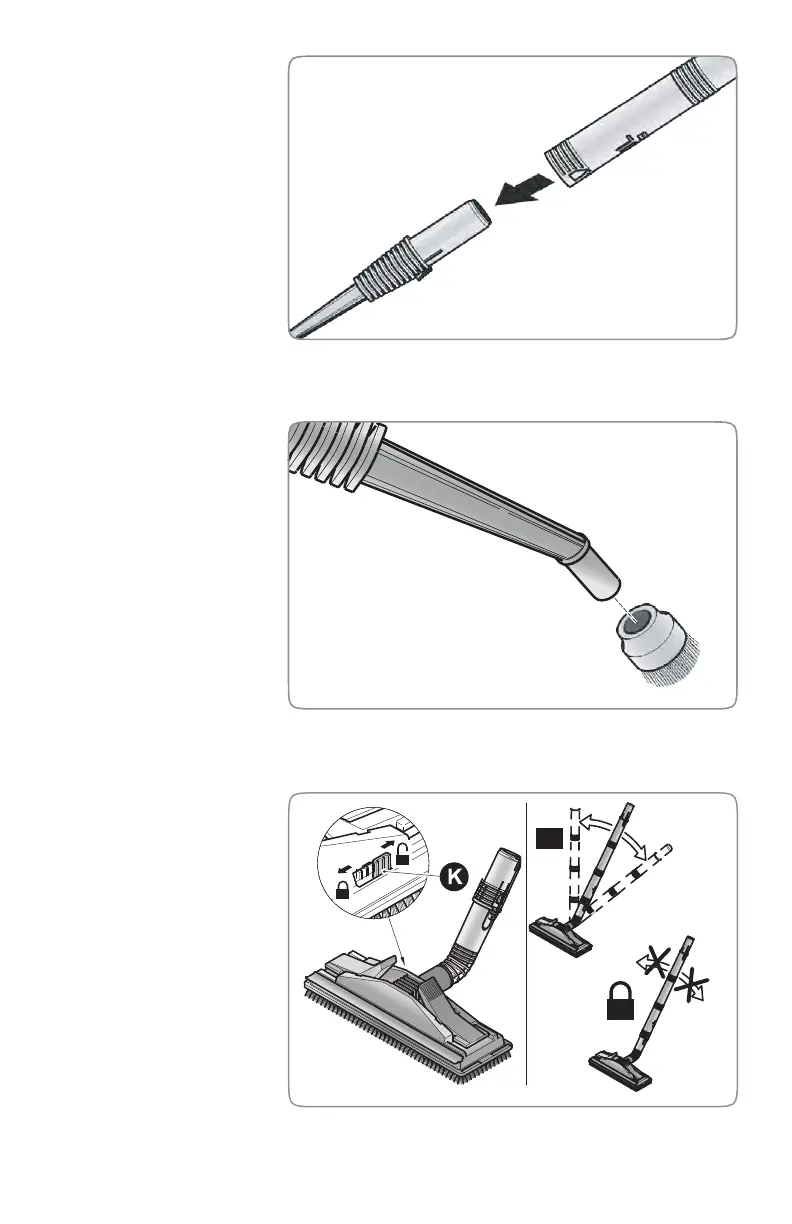 K