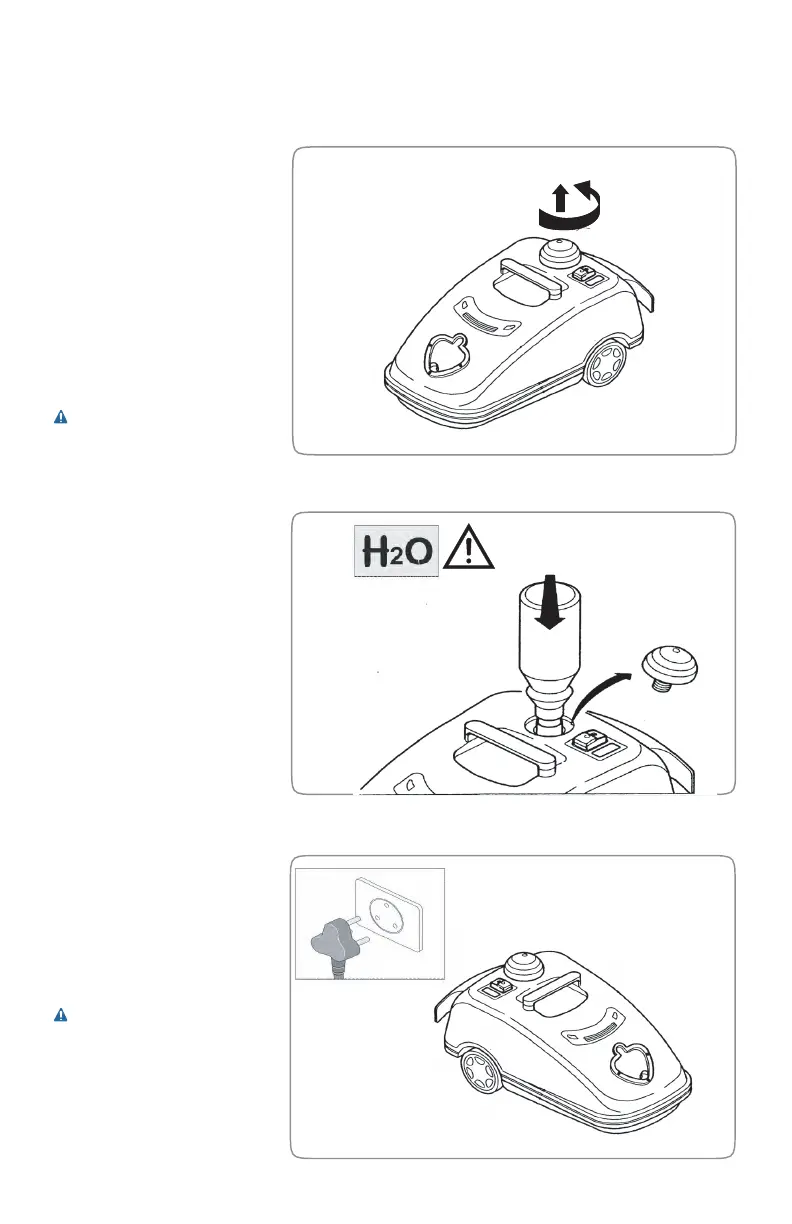 $H_2O$