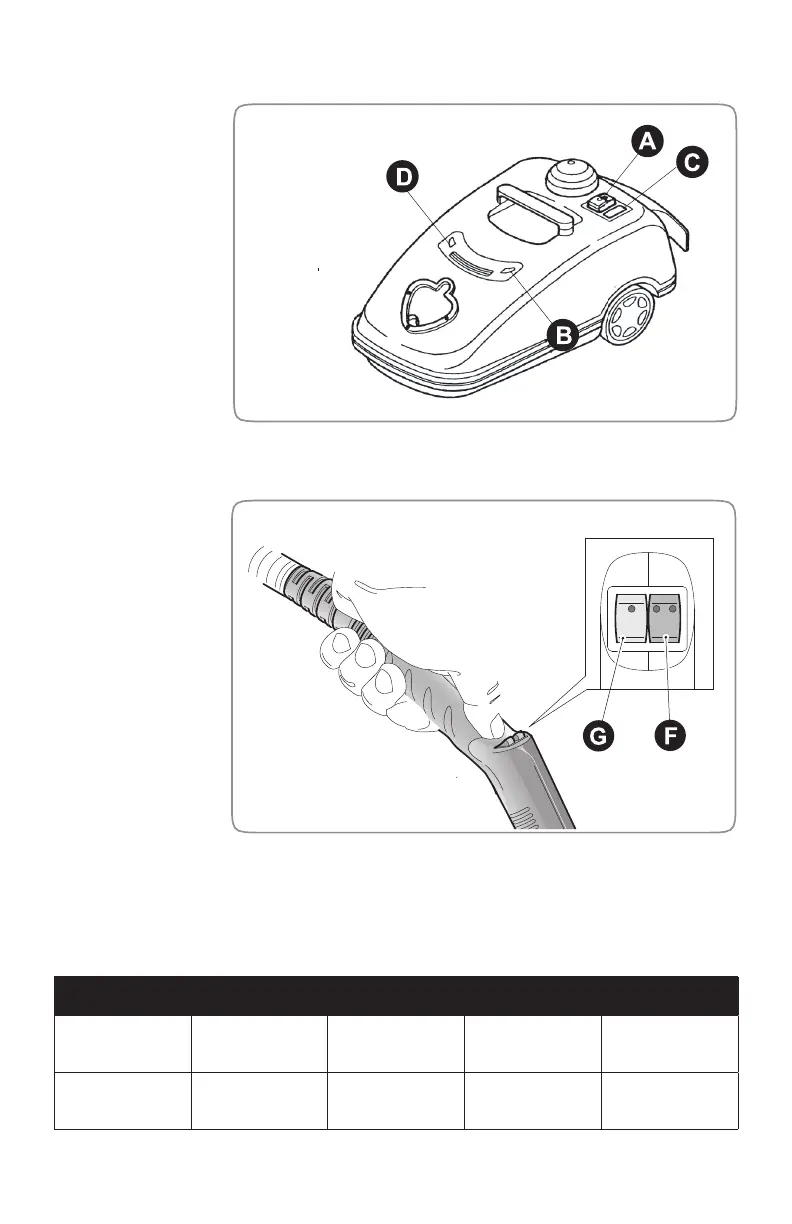 A

C

D

B

G

F