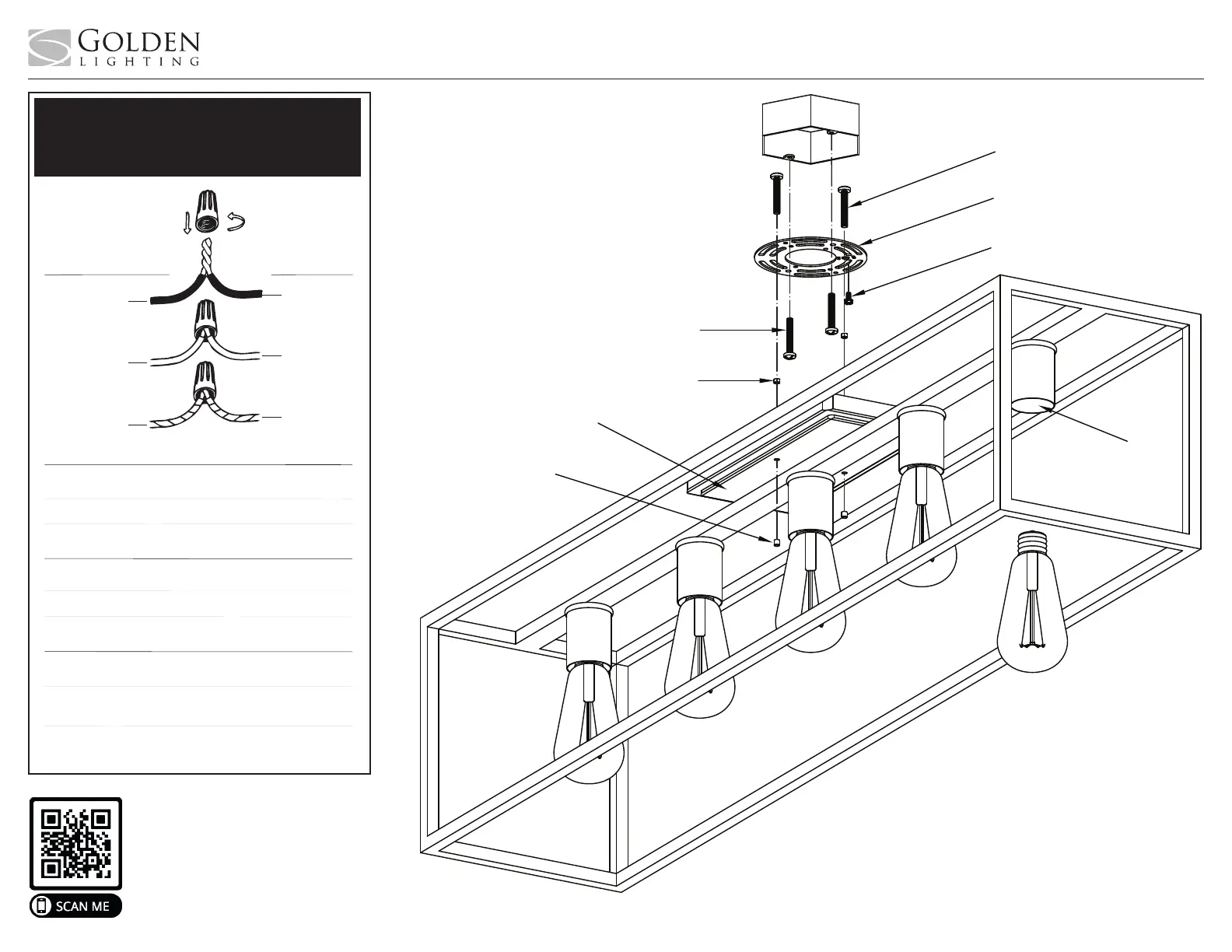 GOLDEN
LIGHTING

SCAN ME