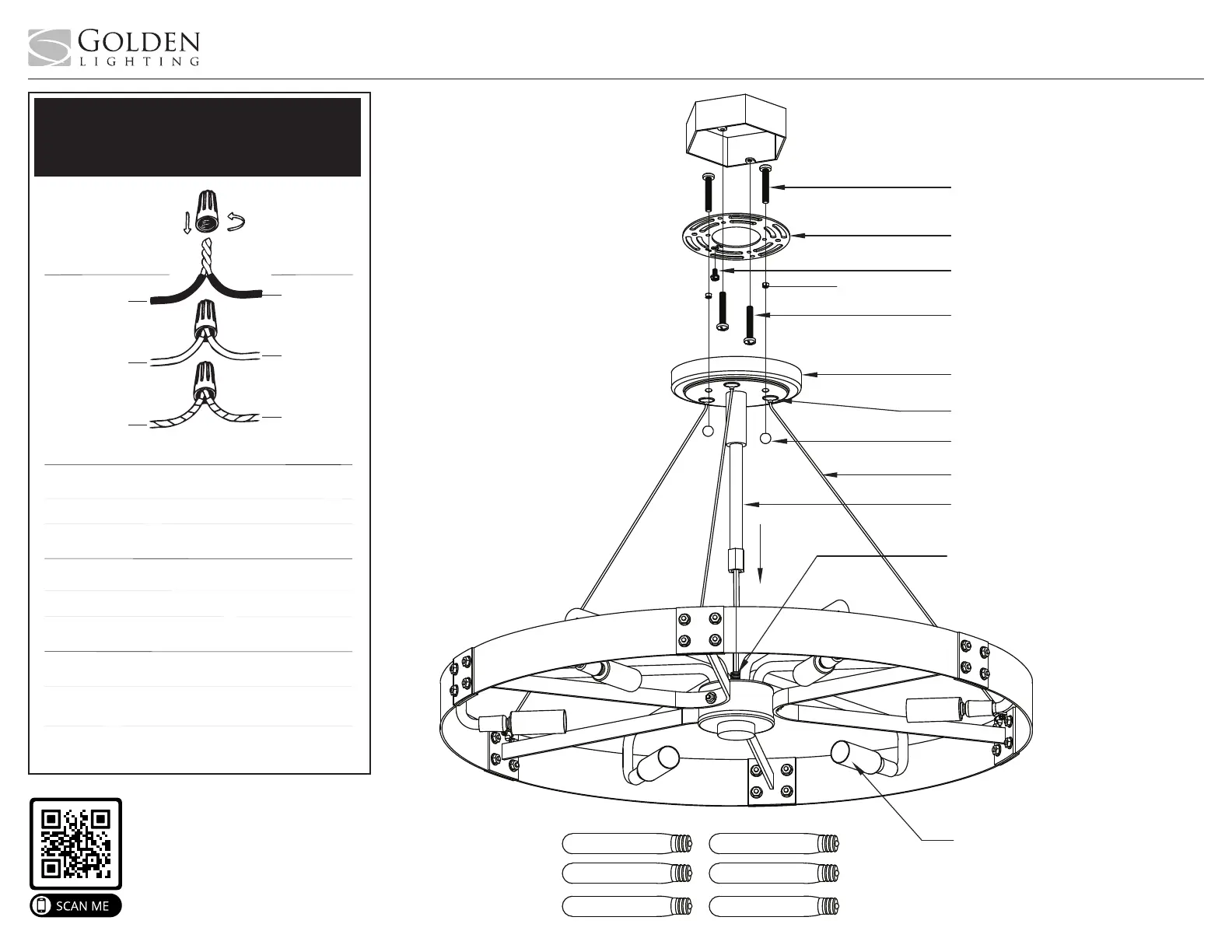 GOLDEN
LIGHTING

SCAN ME