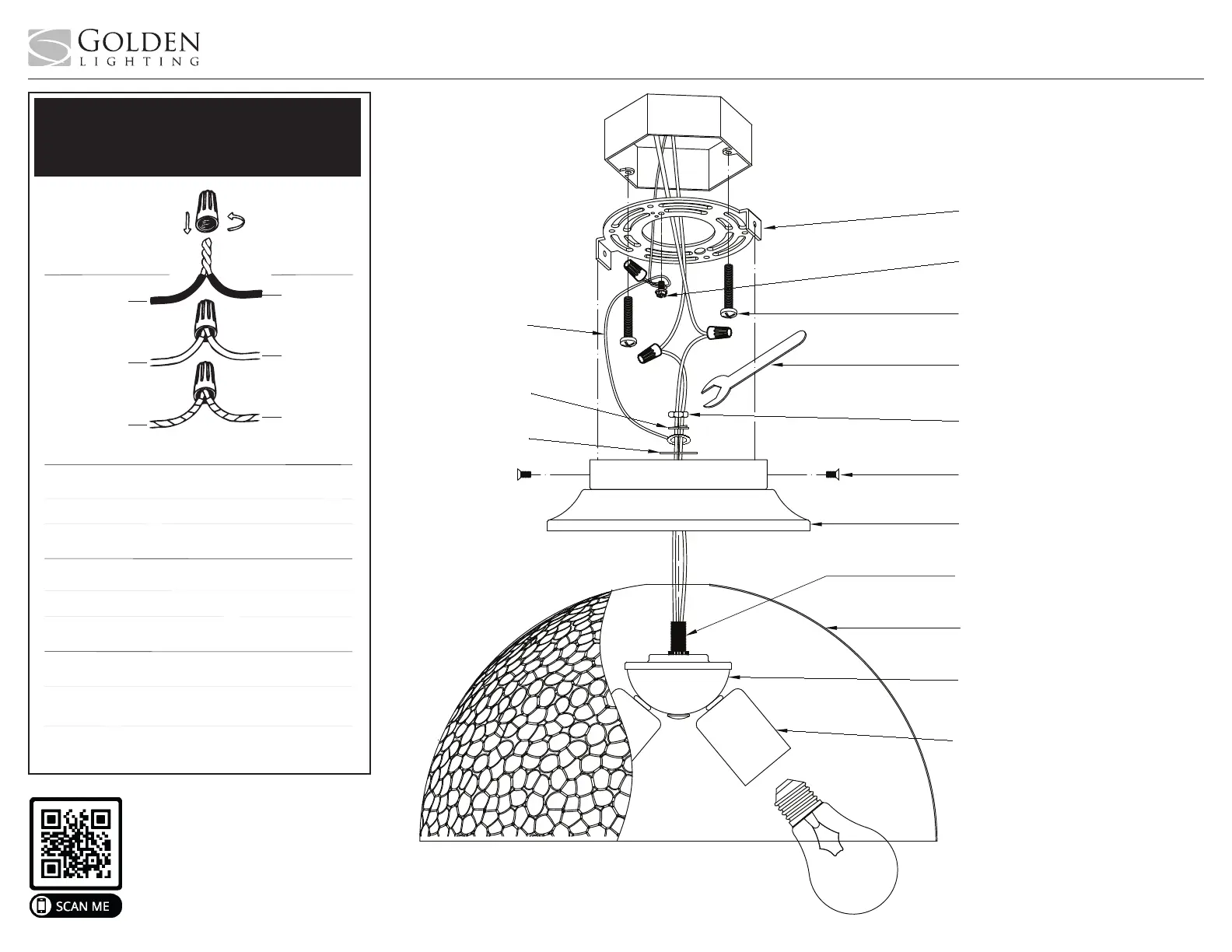 GOLDEN
LIGHTING

SCAN ME