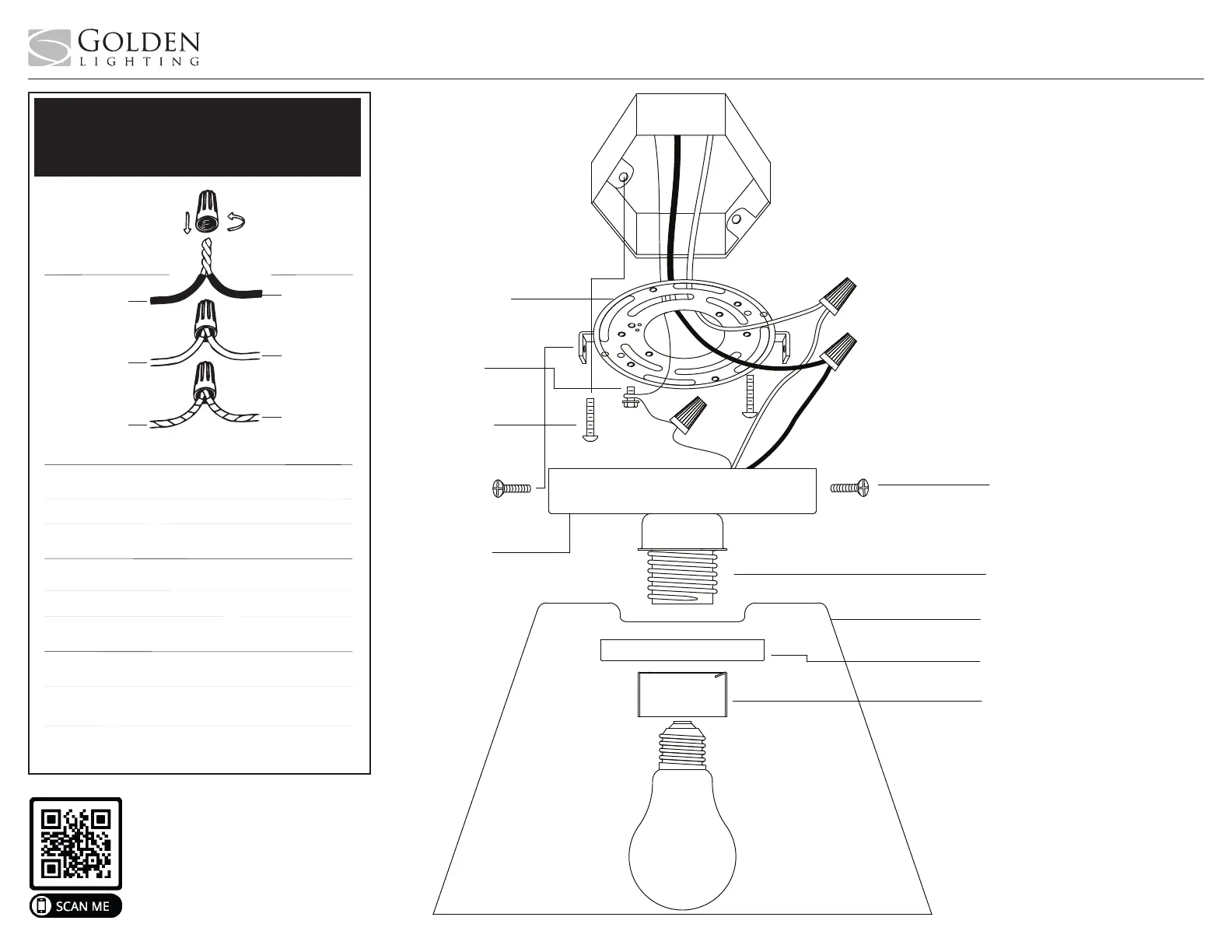 GOLDEN
LIGHTING

SCAN ME