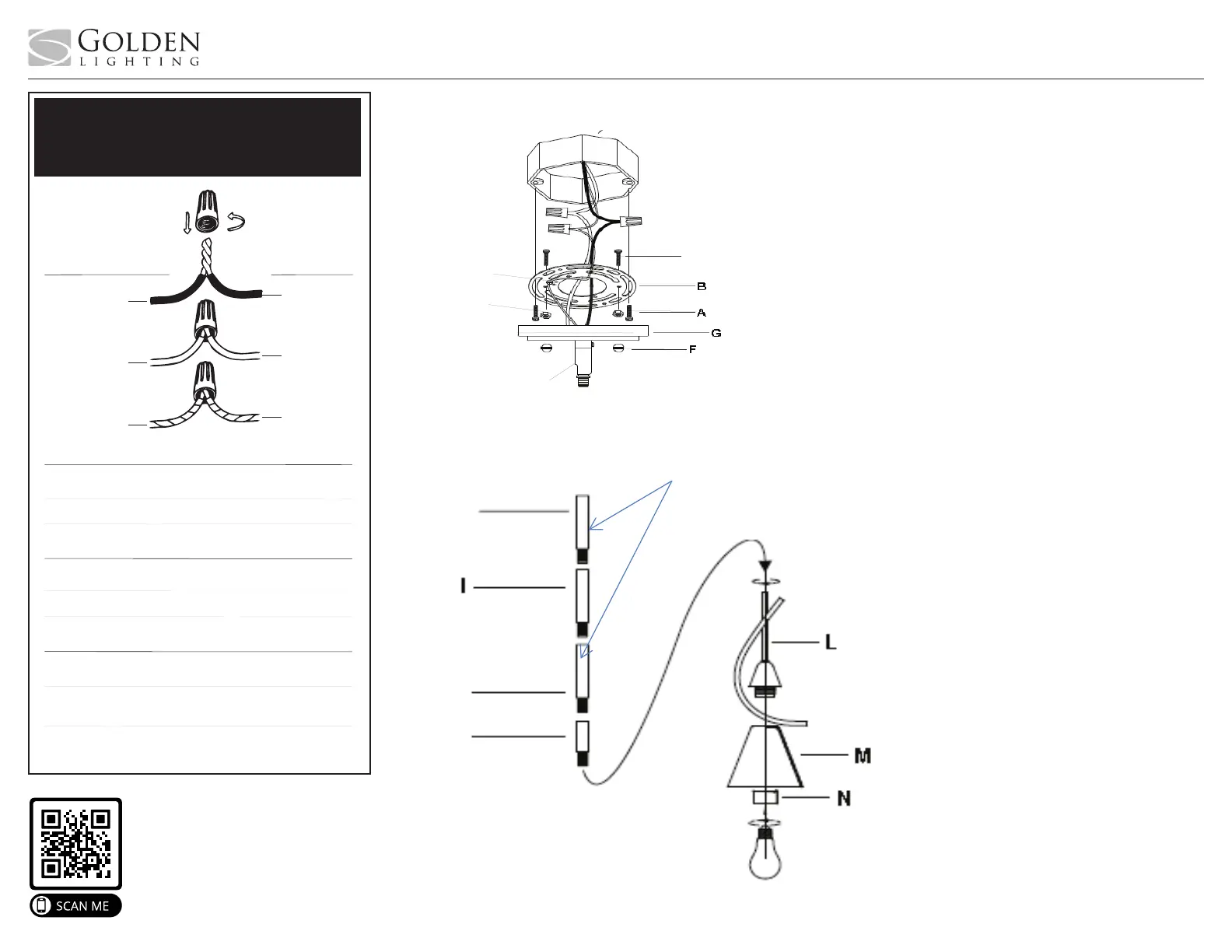 GOLDEN
LIGHTING

B
A
G
F

I
L
M
N

SCAN ME