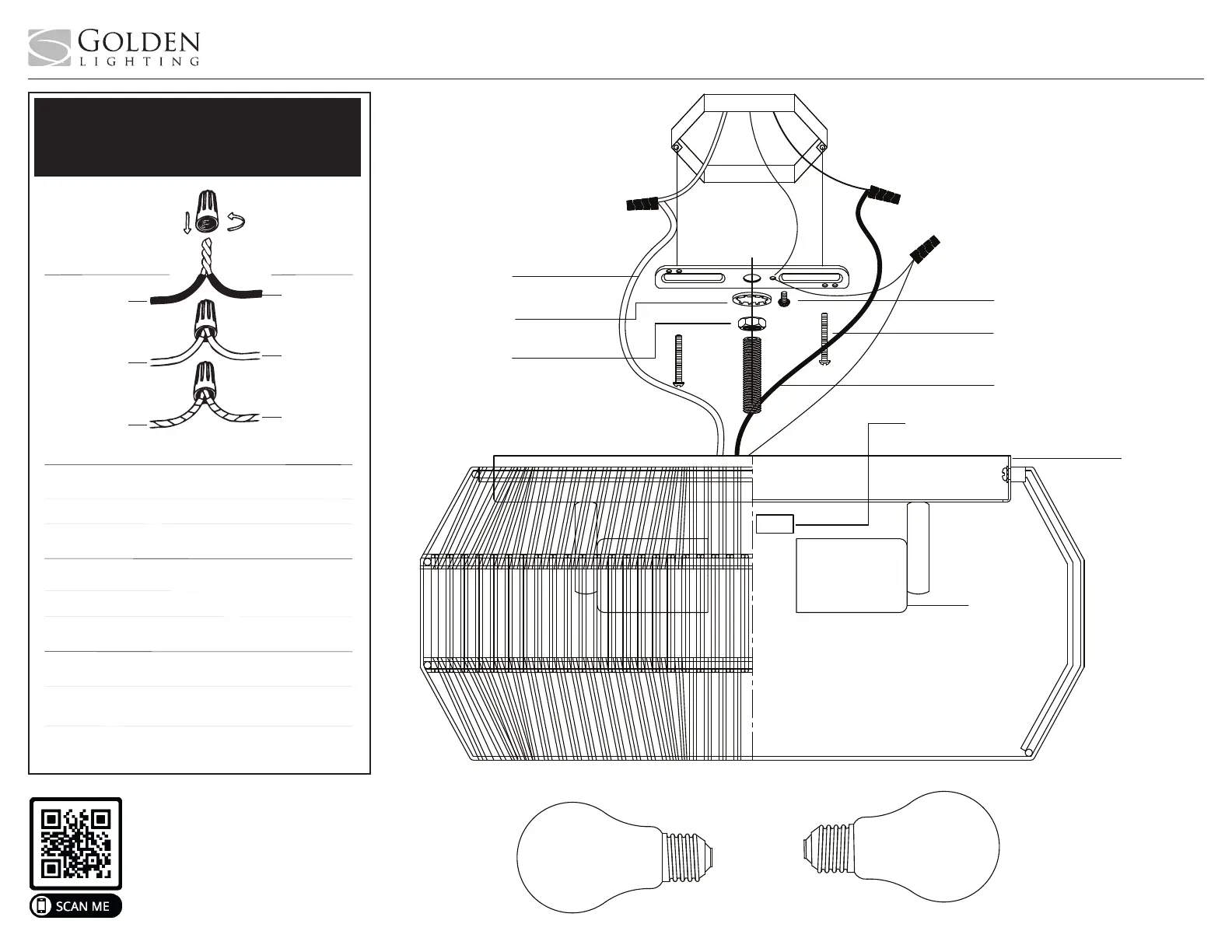 GOLDEN
LIGHTING

SCAN ME