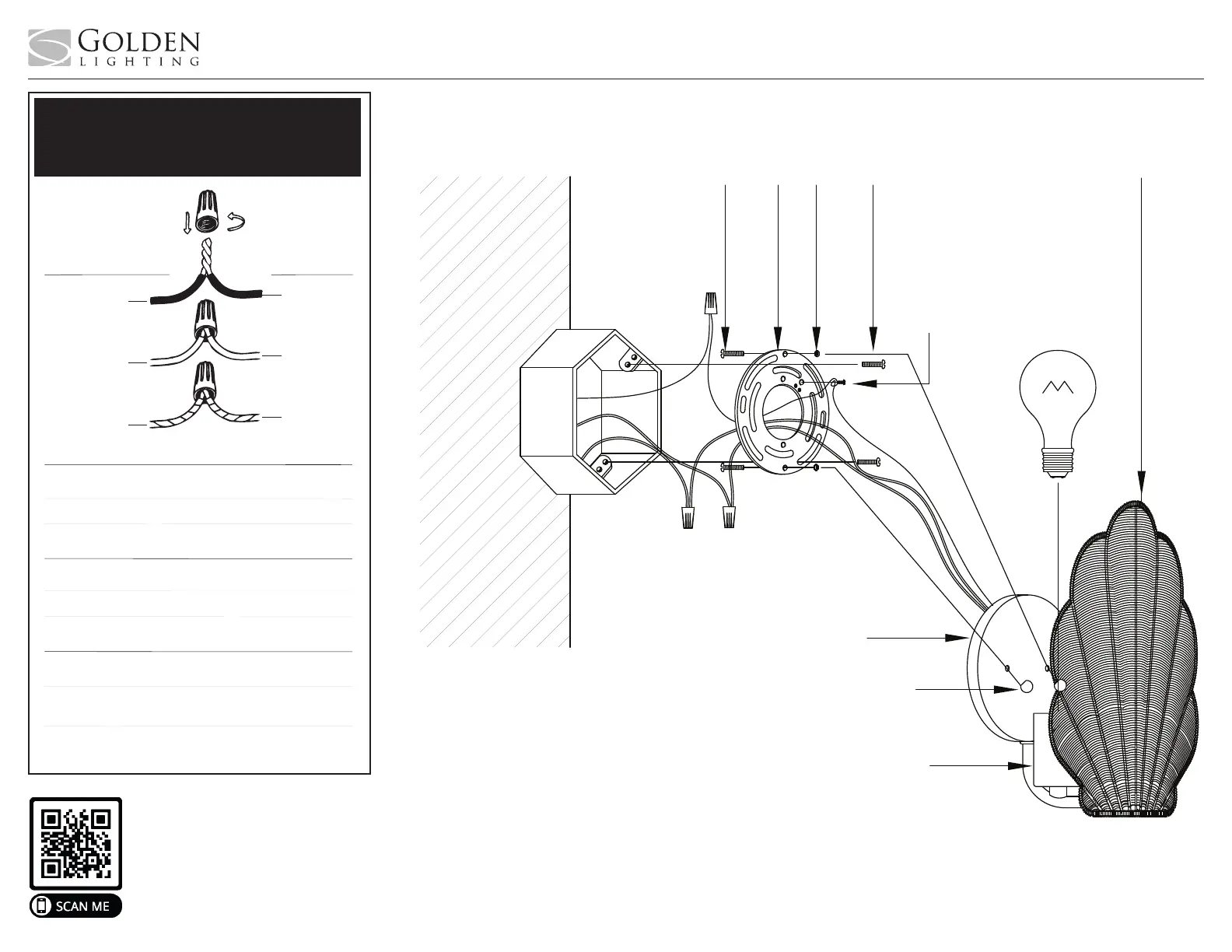 GOLDEN
LIGHTING

SCAN ME