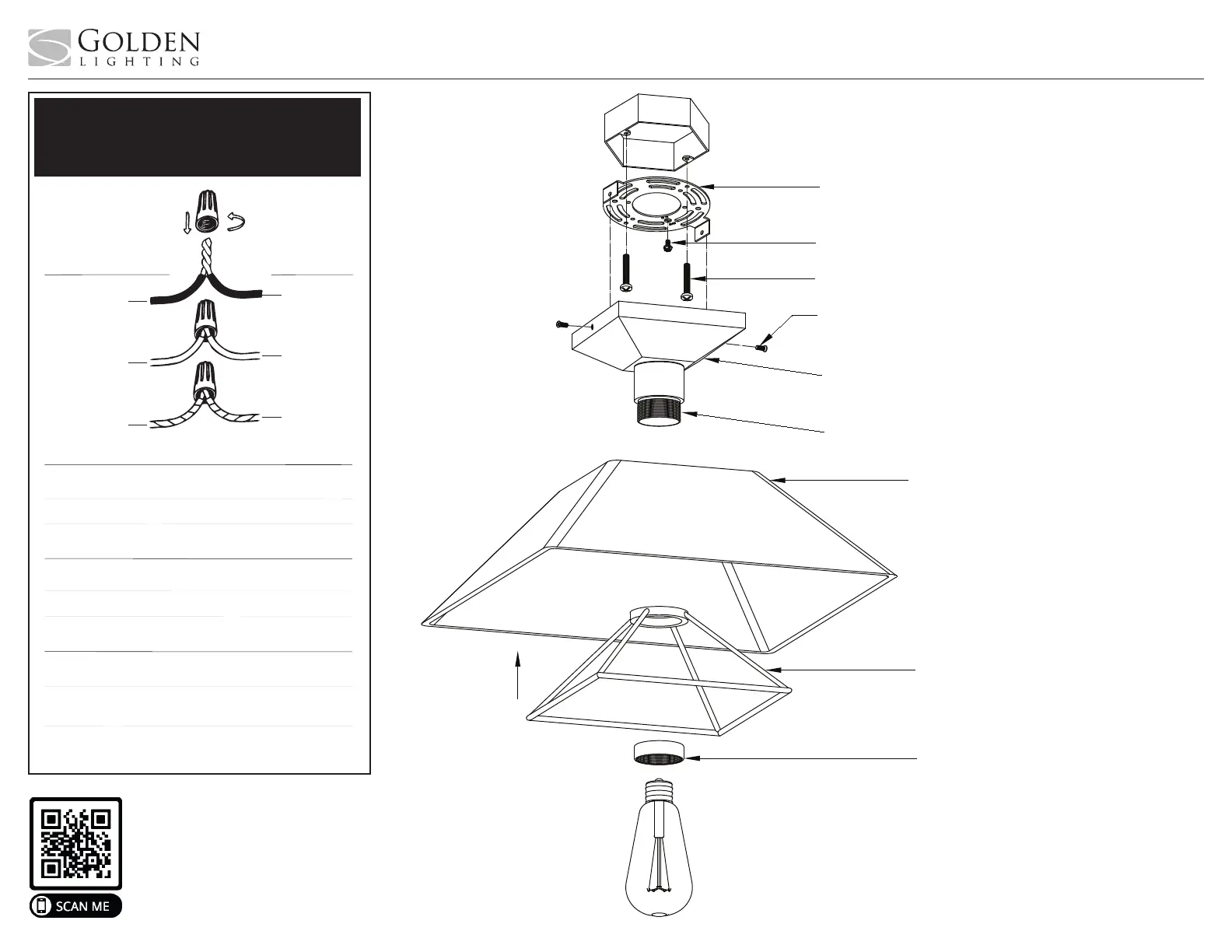 GOLDEN
LIGHTING

SCAN ME