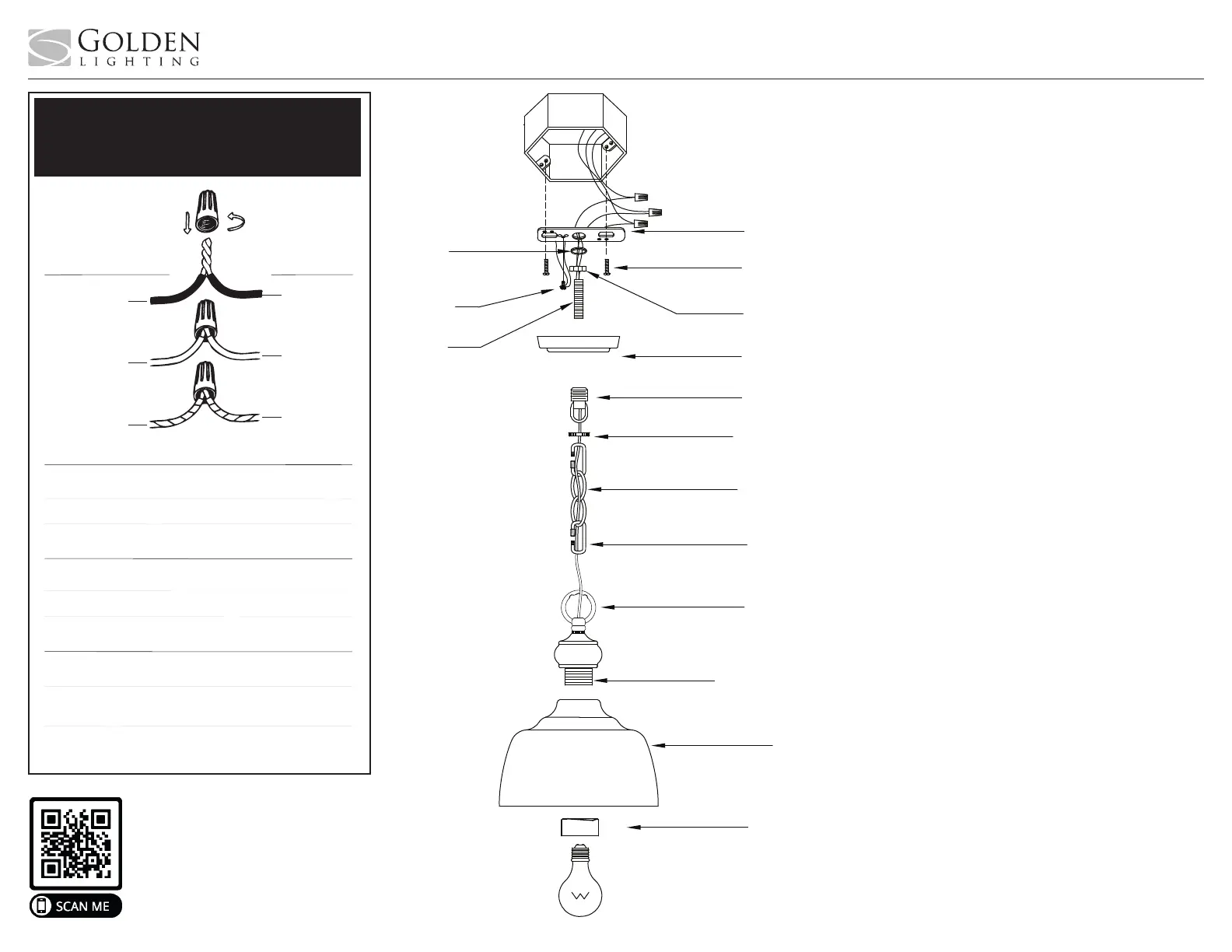 GOLDEN
LIGHTING

SCAN ME