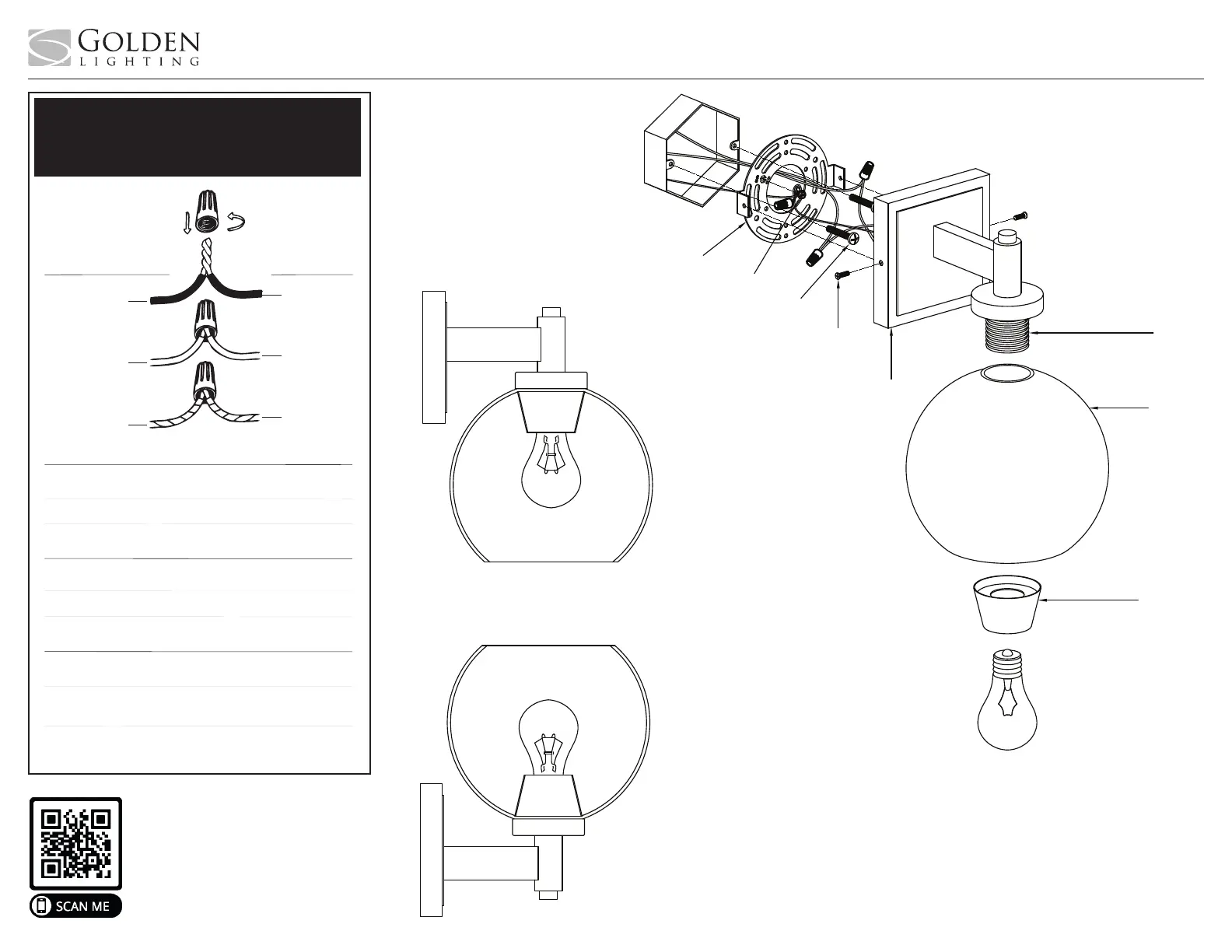 GOLDEN
LIGHTING

SCAN ME