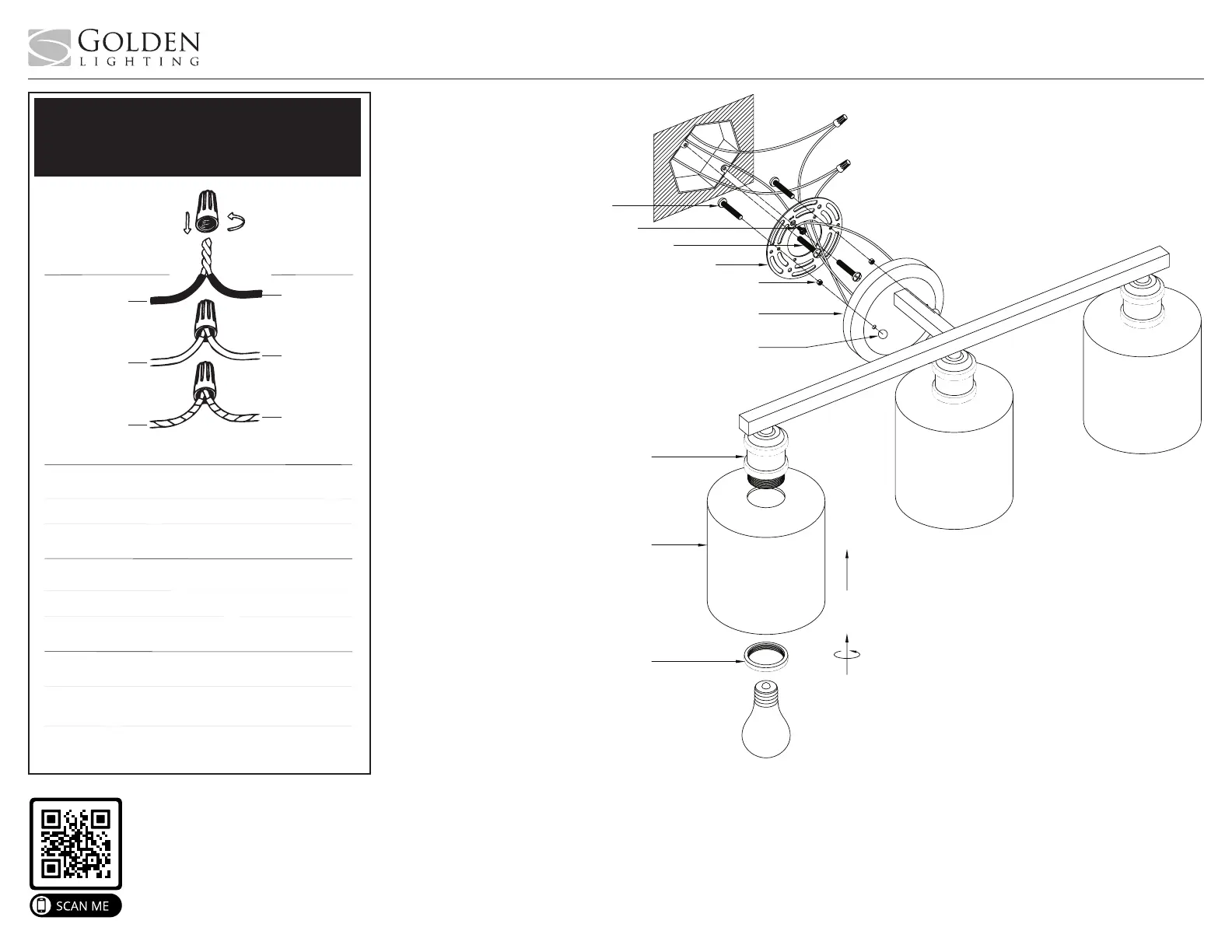 GOLDEN
LIGHTING

SCAN ME