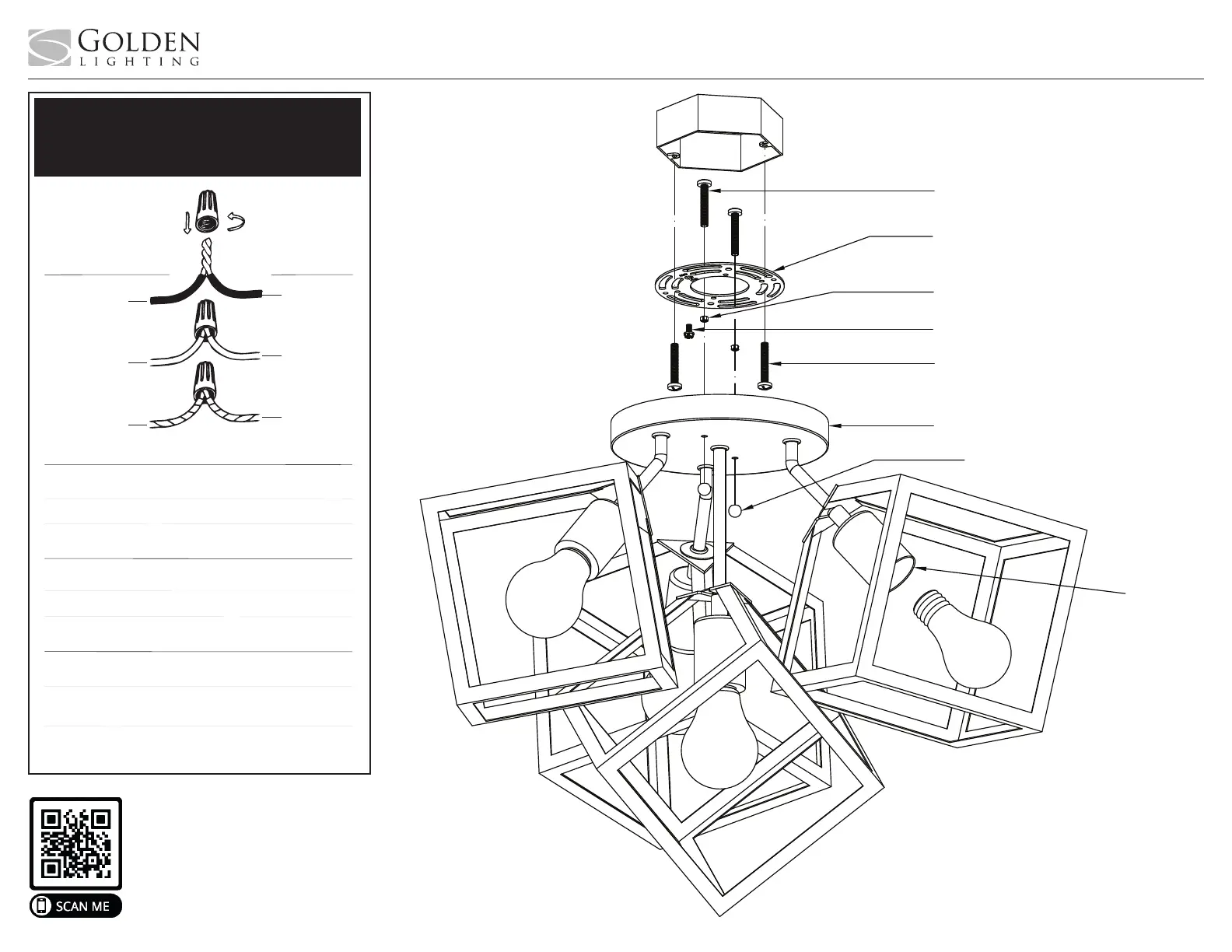 GOLDEN
LIGHTING

SCAN ME